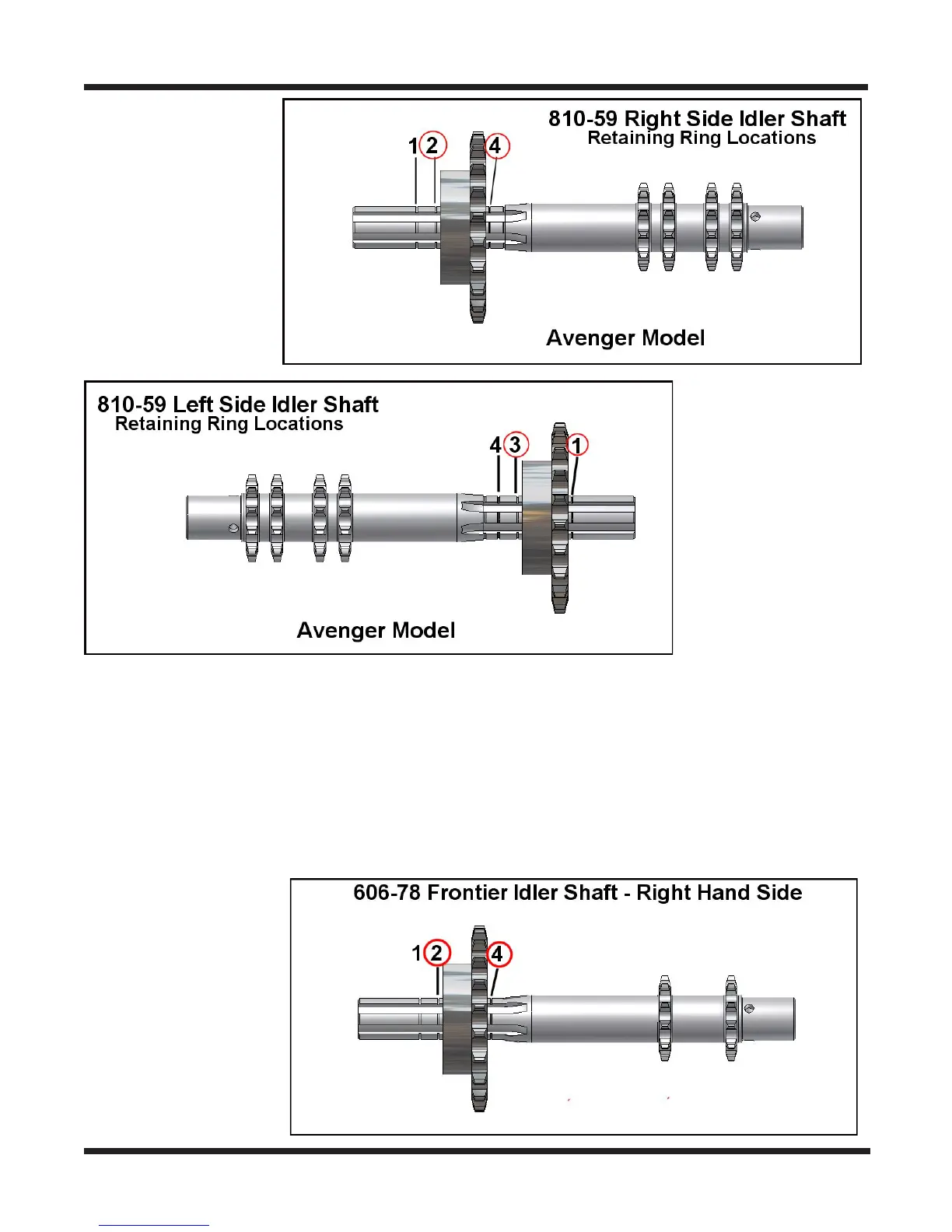 810-59 Right Side Idler Shaft
Retaining Ring Locations

1 2 4

Avenger Model

810-59 Left Side Idler Shaft
Retaining Ring Locations

4 3 1

Avenger Model

606-78 Frontier Idler Shaft - Right Hand Side

1 2 4