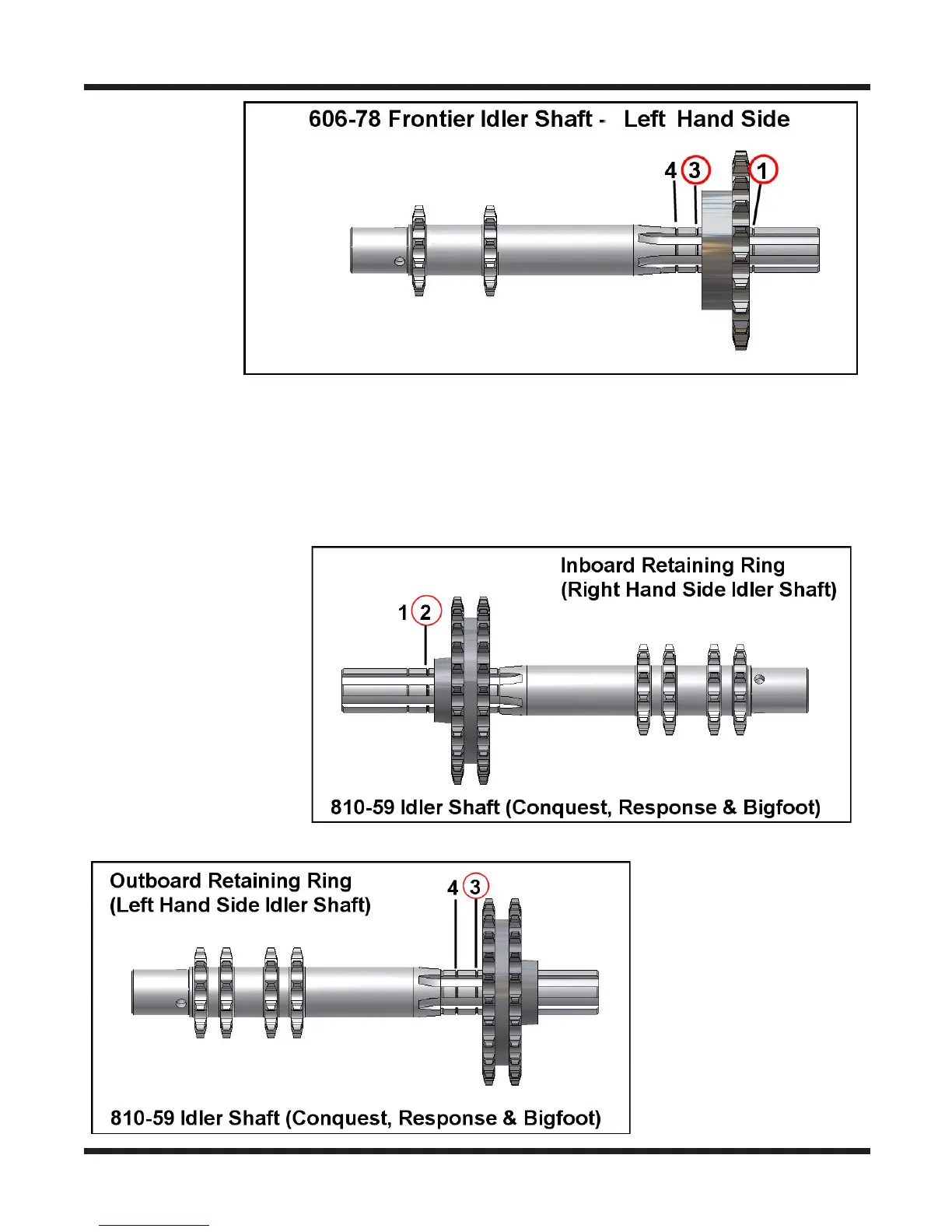 606-78 Frontier Idler Shaft - Left Hand Side

4 3 1

Inboard Retaining Ring
(Right Hand Side Idler Shaft)

1 2

810-59 Idler Shaft (Conquest, Response & Bigfoot)

Outboard Retaining Ring
(Left Hand Side Idler Shaft)

4 3

810-59 Idler Shaft (Conquest, Response & Bigfoot)