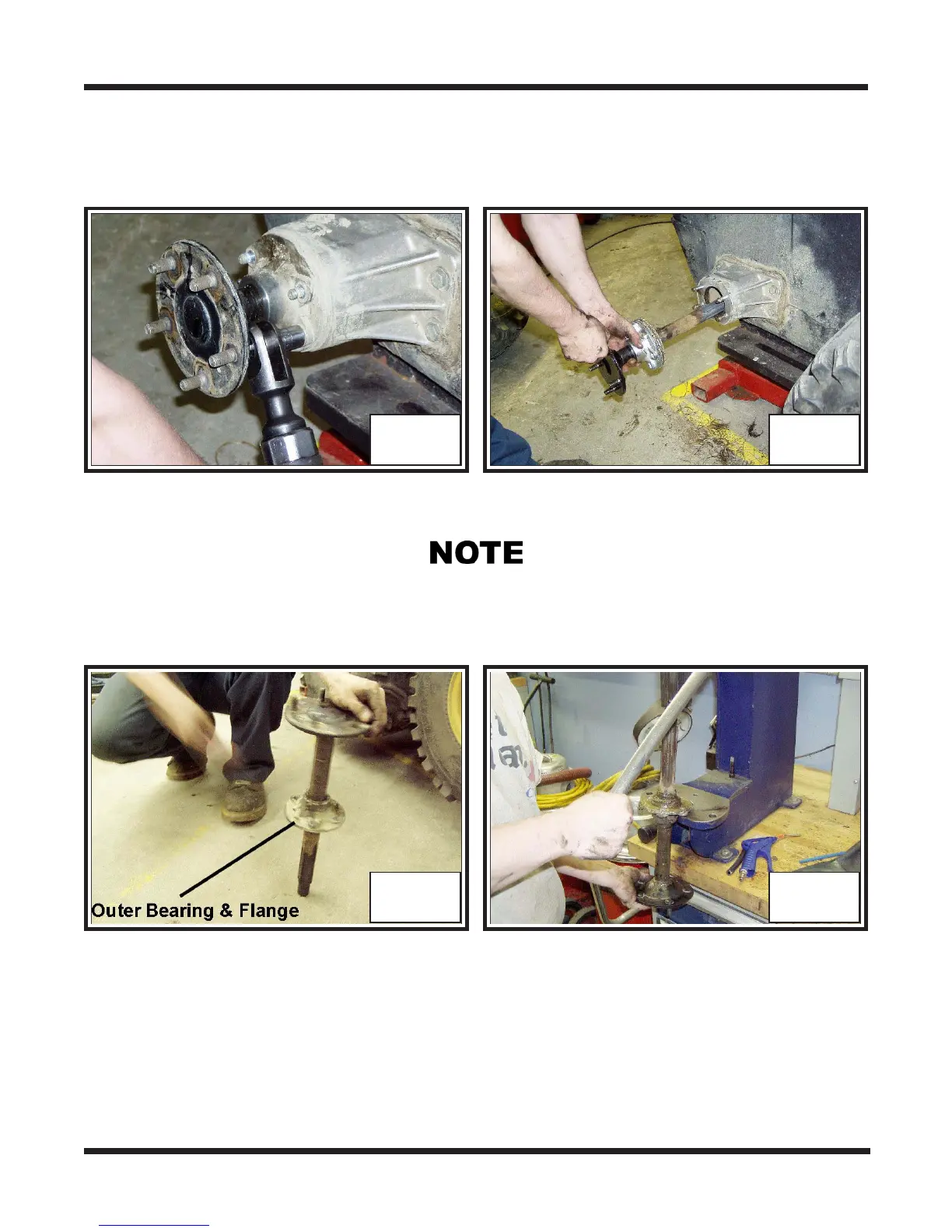 NOTE

Outer Bearing & Flange