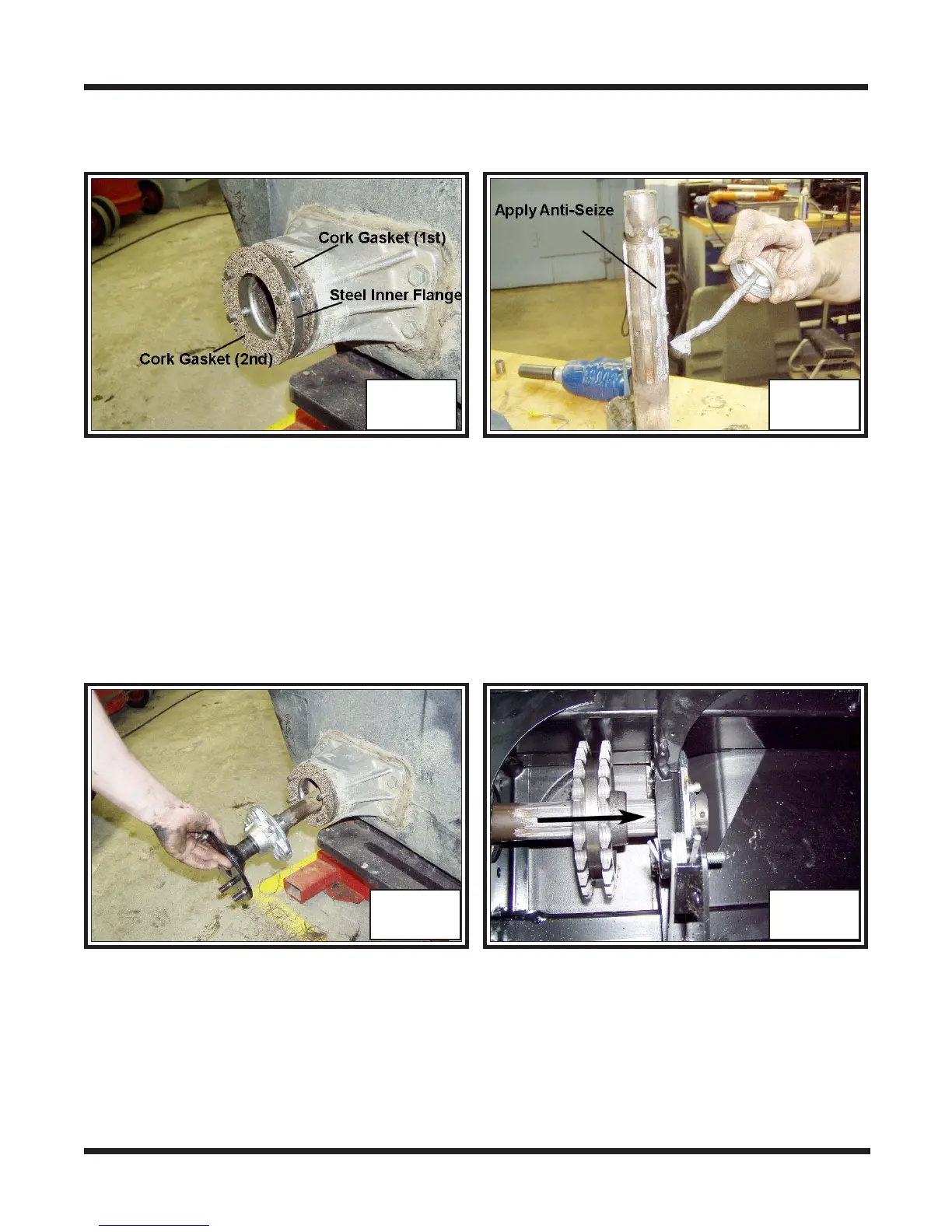 Cork Gasket (1st)

Steel Inner Flange

Cork Gasket (2nd)

Apply Anti-Seize