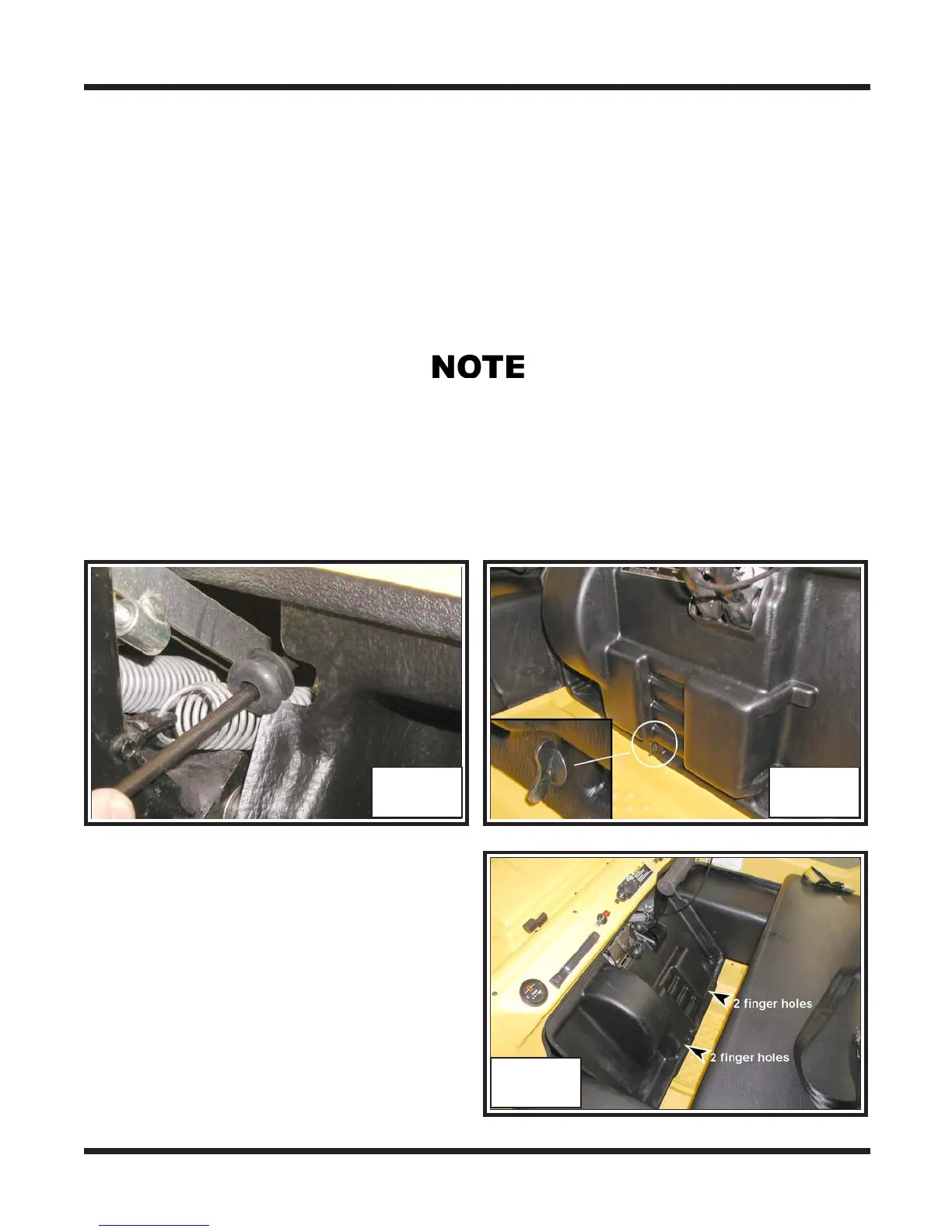 NOTE

2 finger holes

2 finger holes