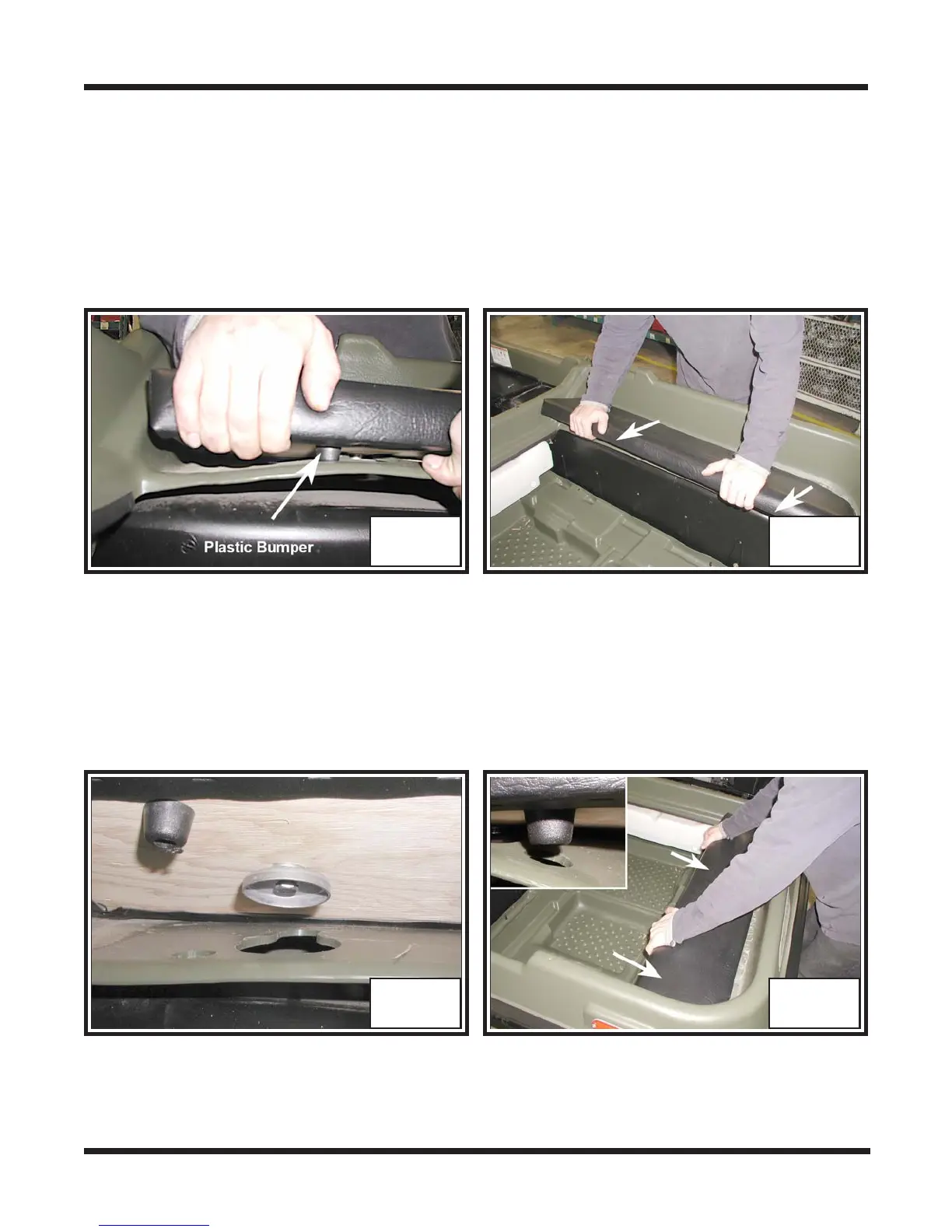 Plastic Bumper