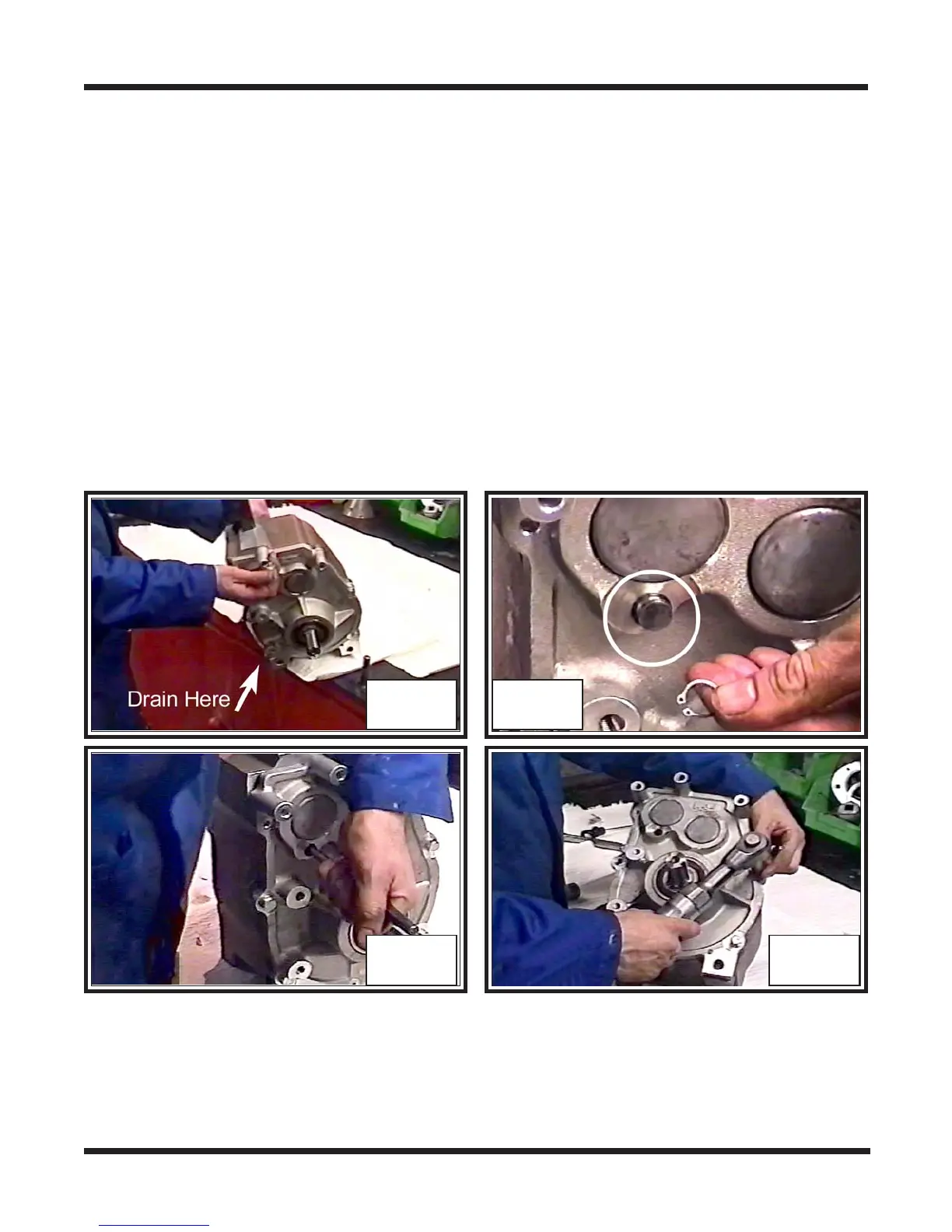 Drain Here