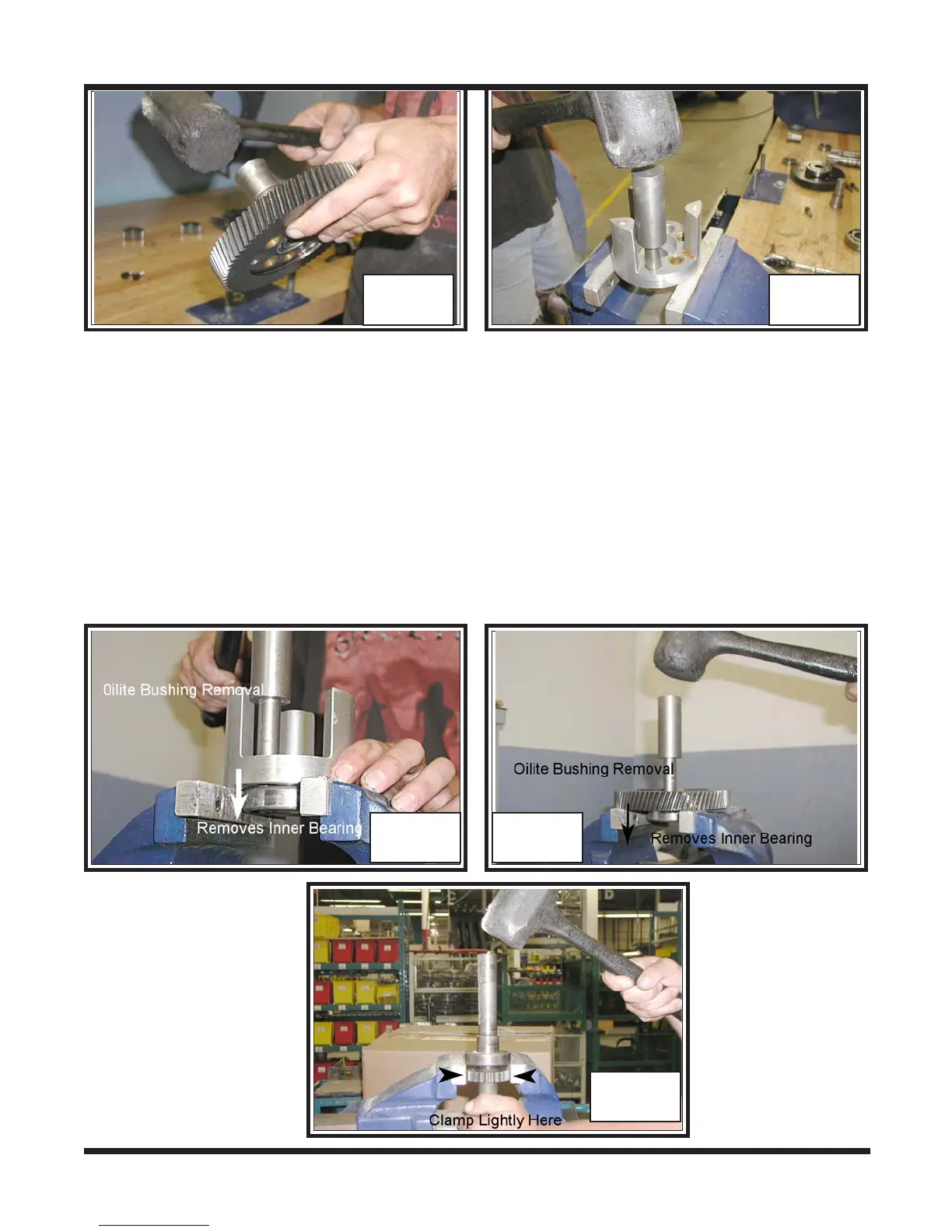 0ilite Bushing Removal

Removes Inner Bearing

Oilite Bushing Removal

Removes Inner Bearing

Clamp Lightly Here