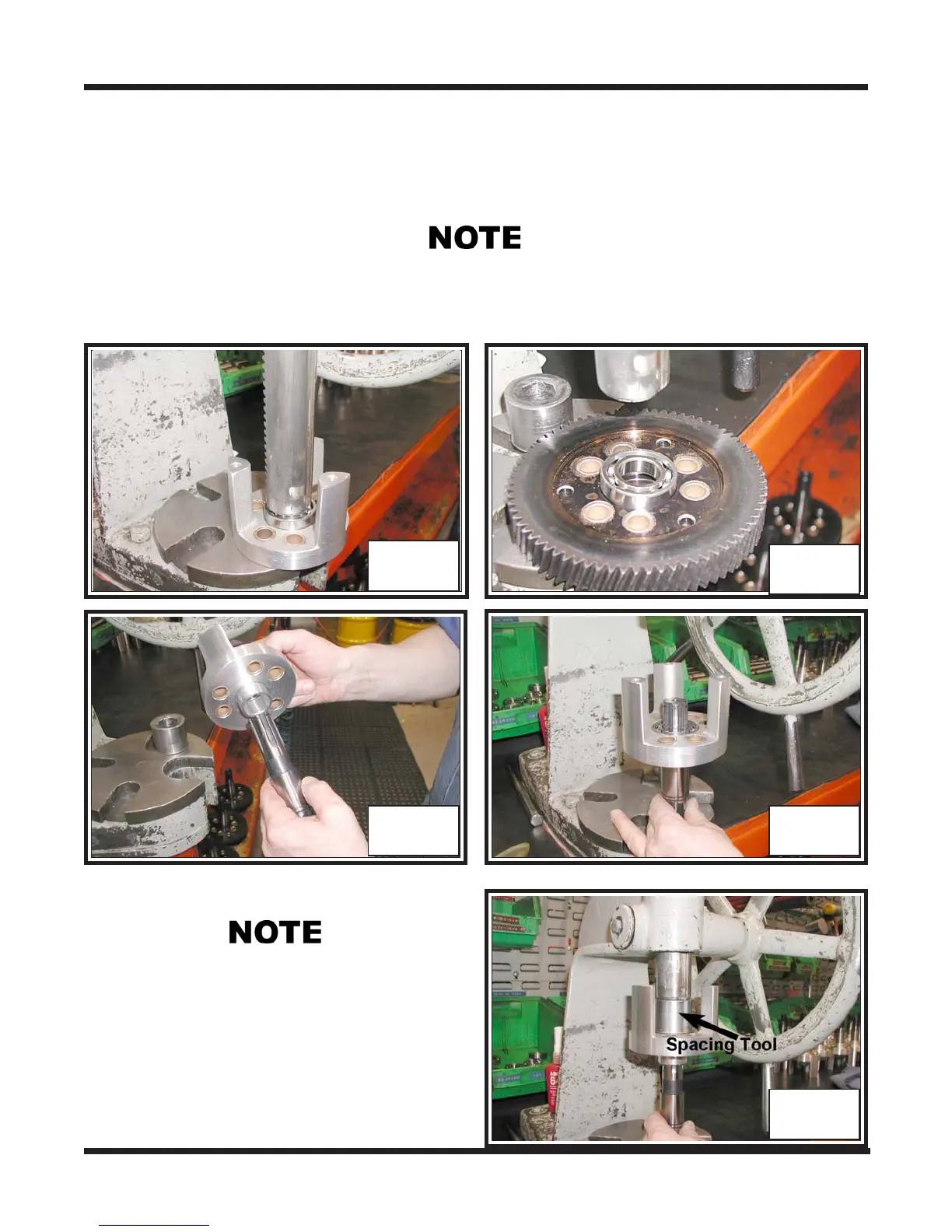 NOTE

NOTE

Spacing Tool