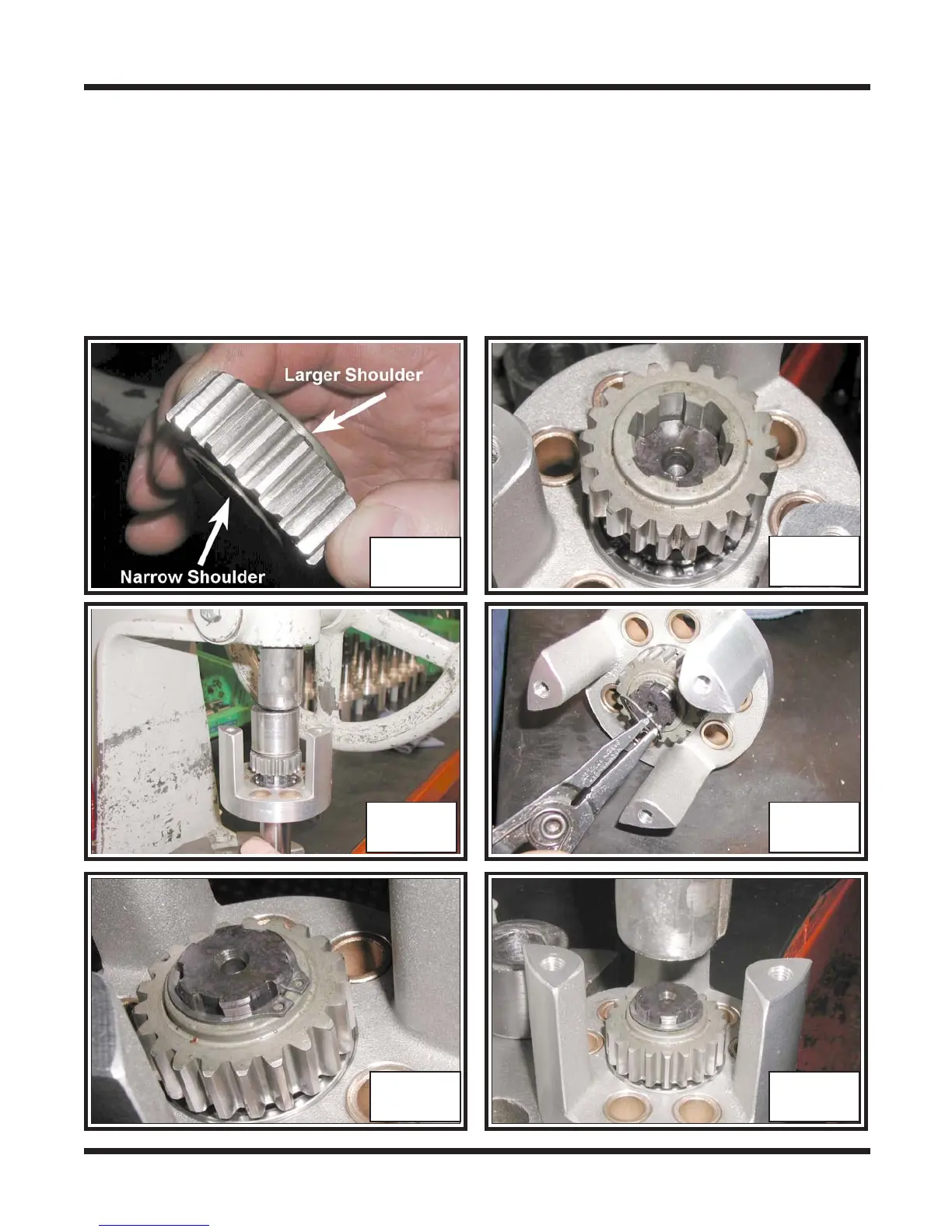 Larger Shoulder

Narrow Shoulder