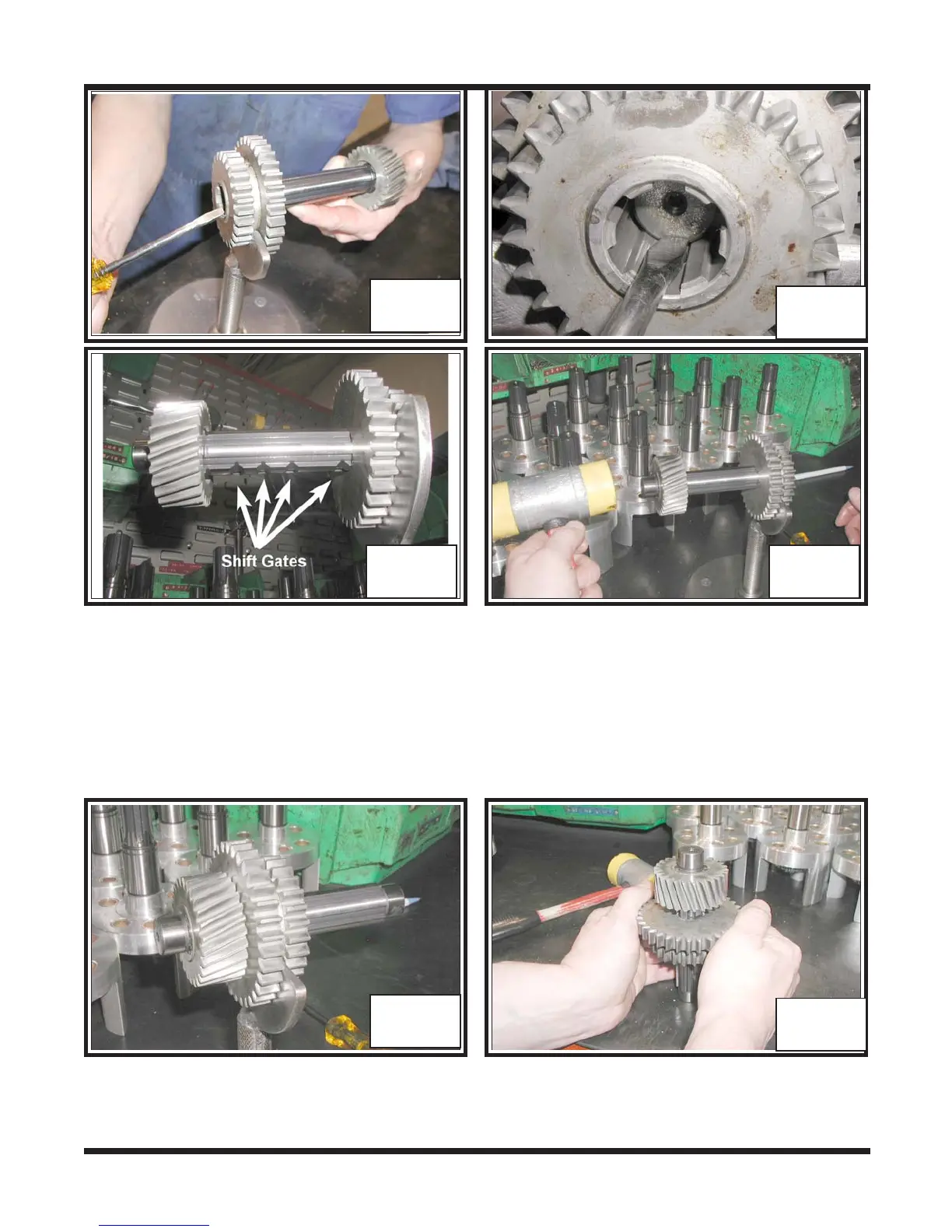 Shift Gates