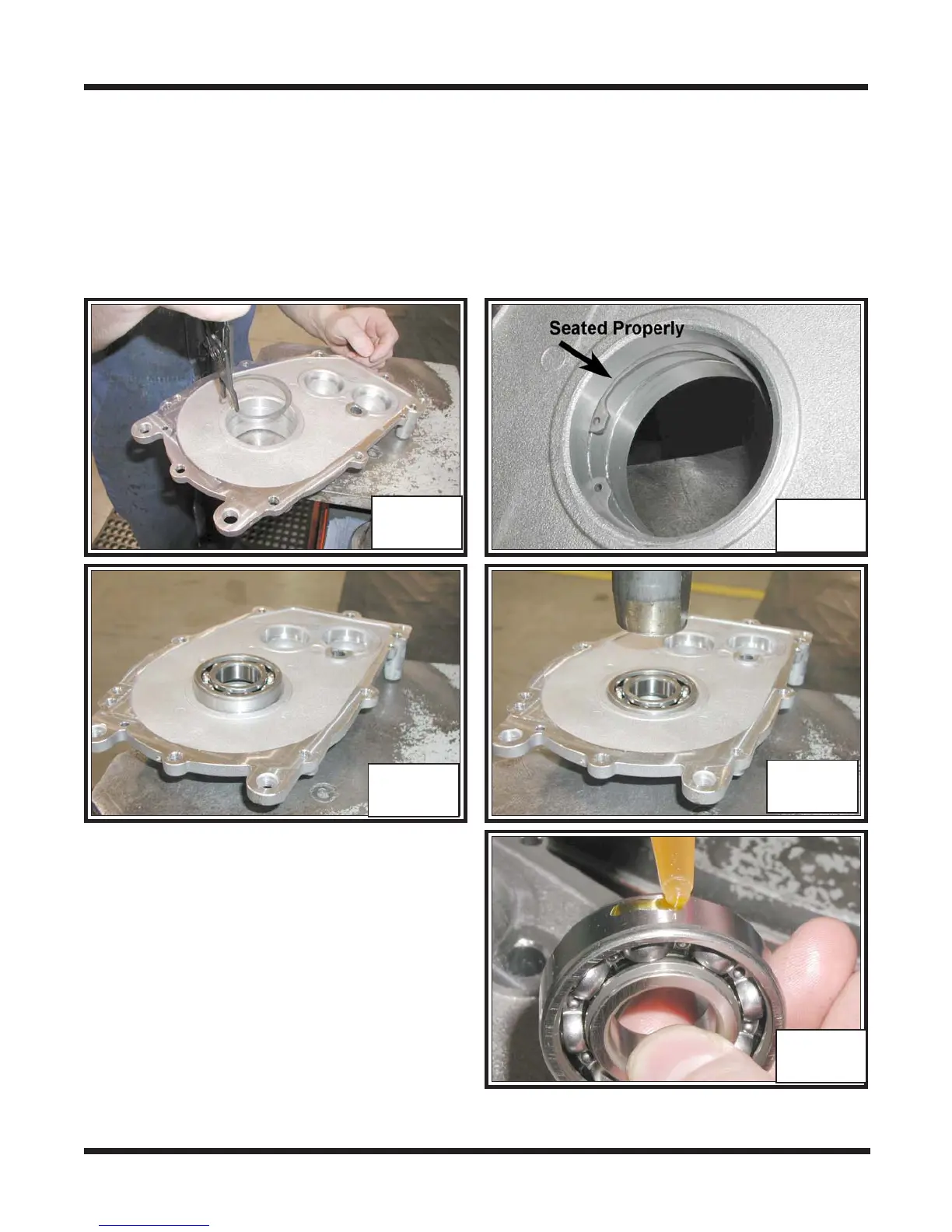 Seated Properly