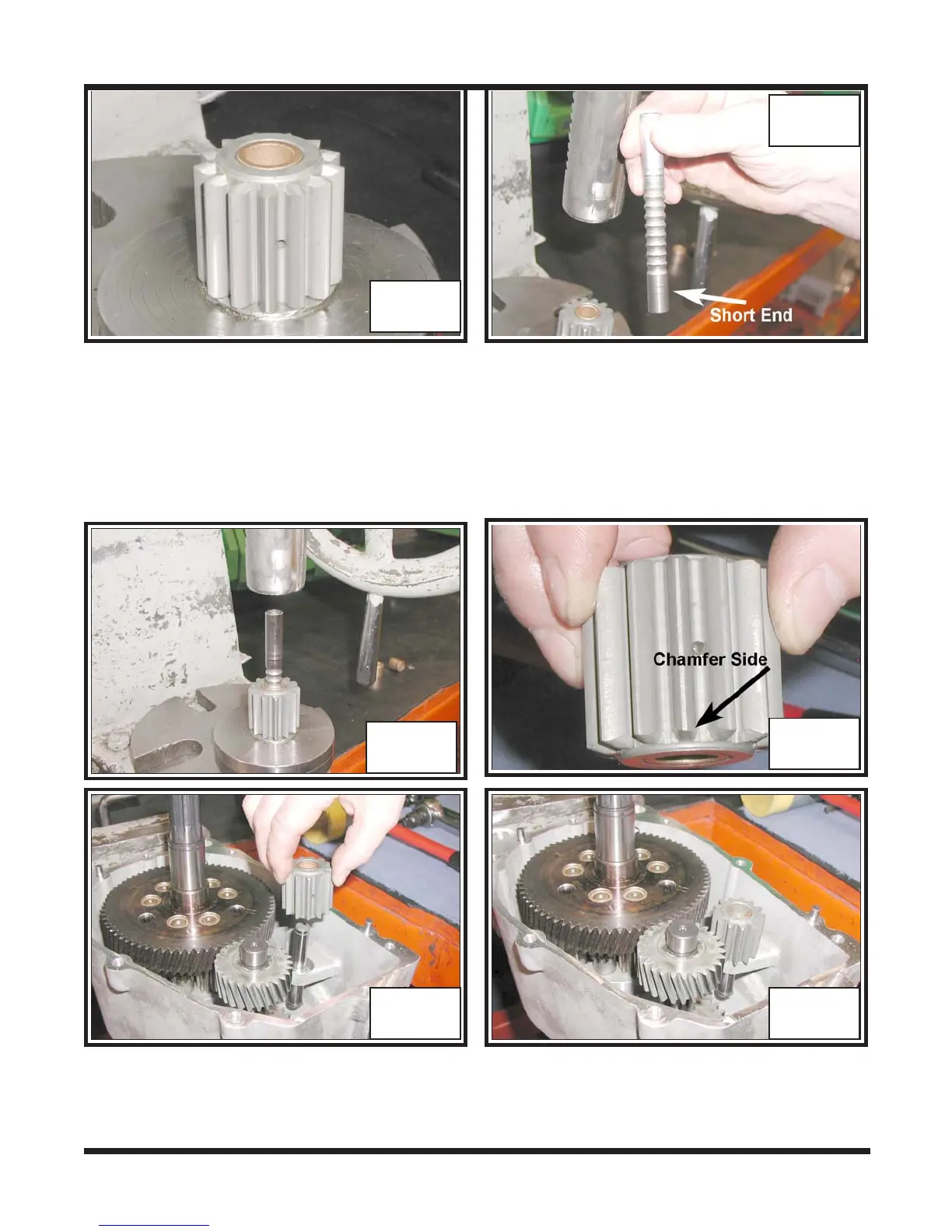 Short End

Chamfer Side