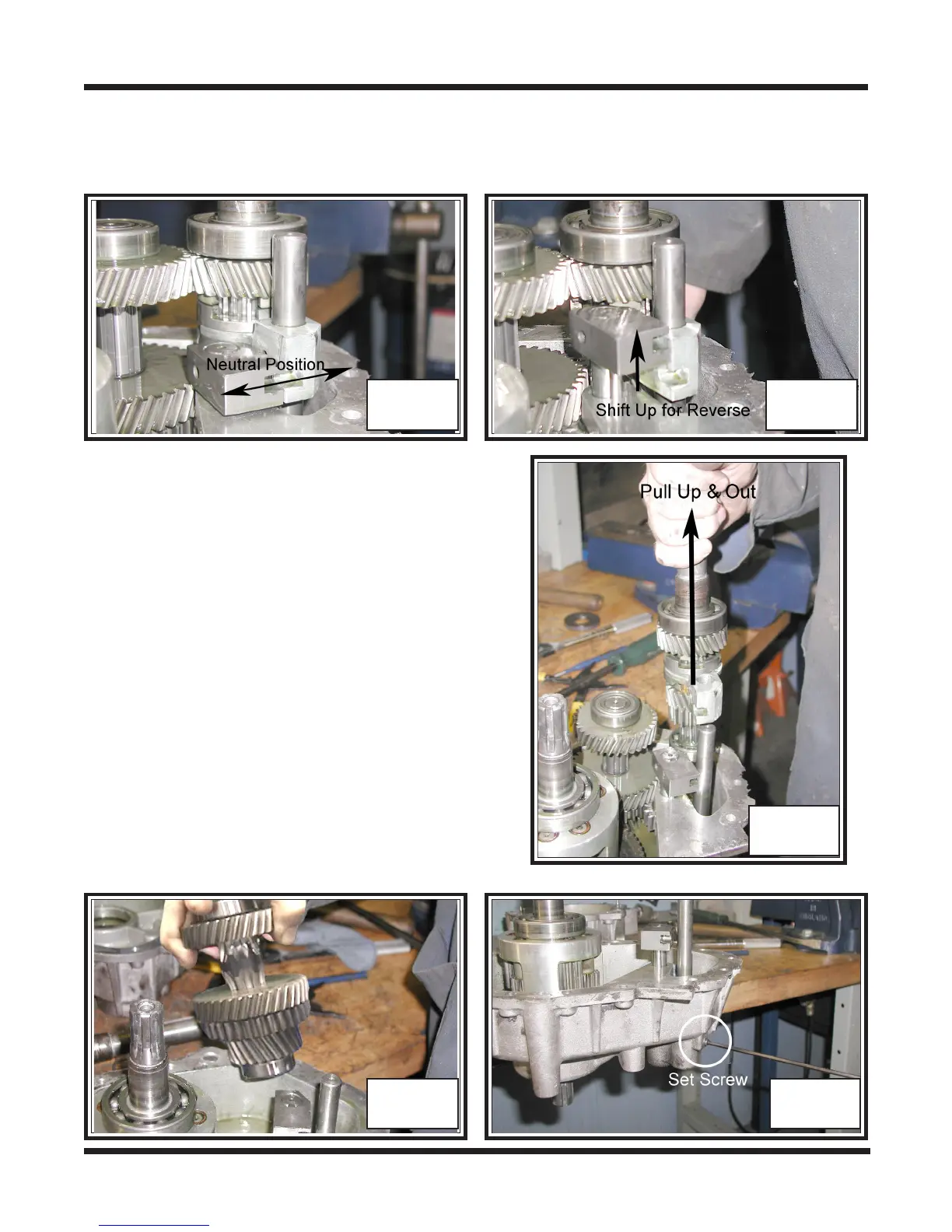 Neutral Position

Shift Up for Reverse

Pull Up & Out

Set Screw