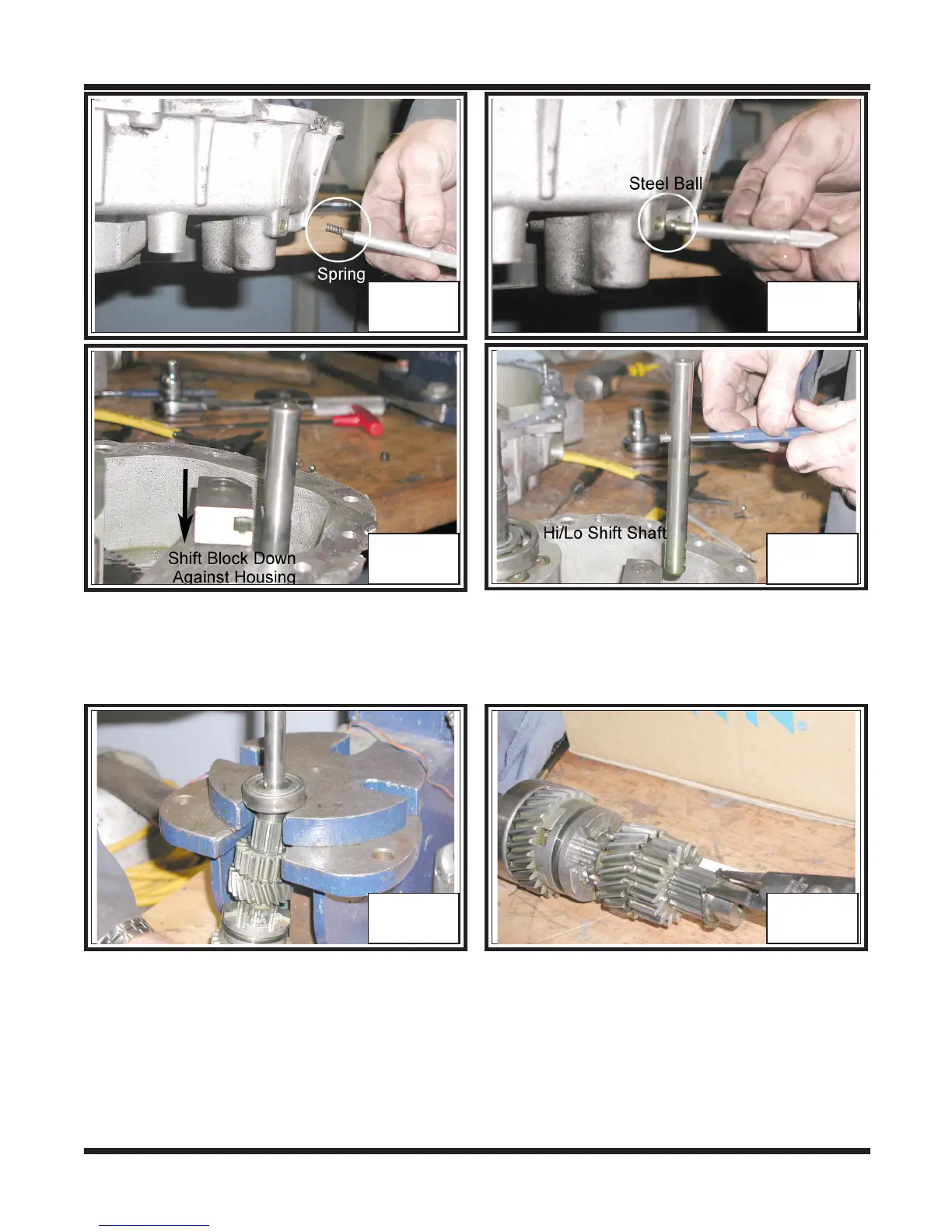 Spring

Steel Ball

Shift Block Down Against Housing

Hi/Lo Shift Shaft