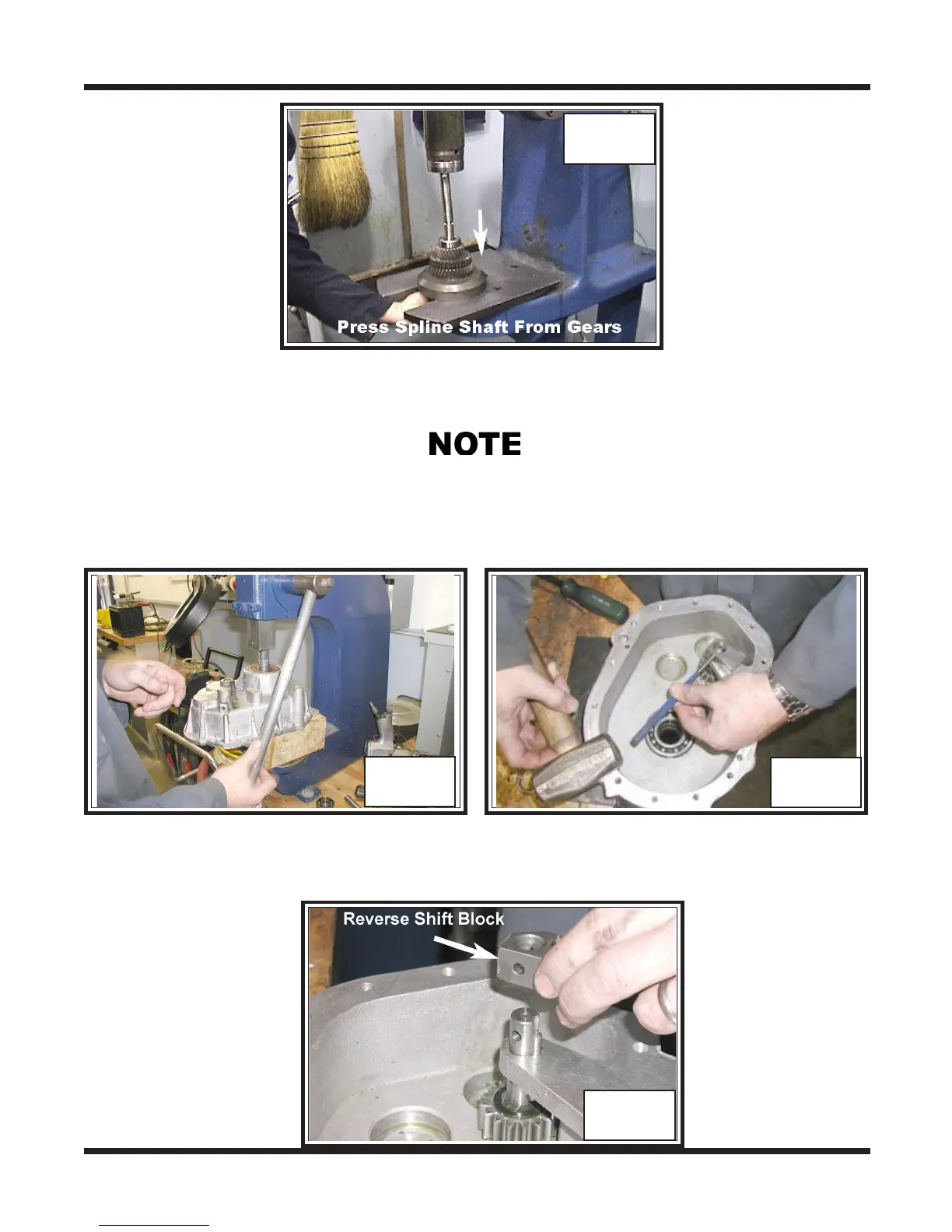 Press Spline Shaft From Gears

NOTE

Reverse Shift Block