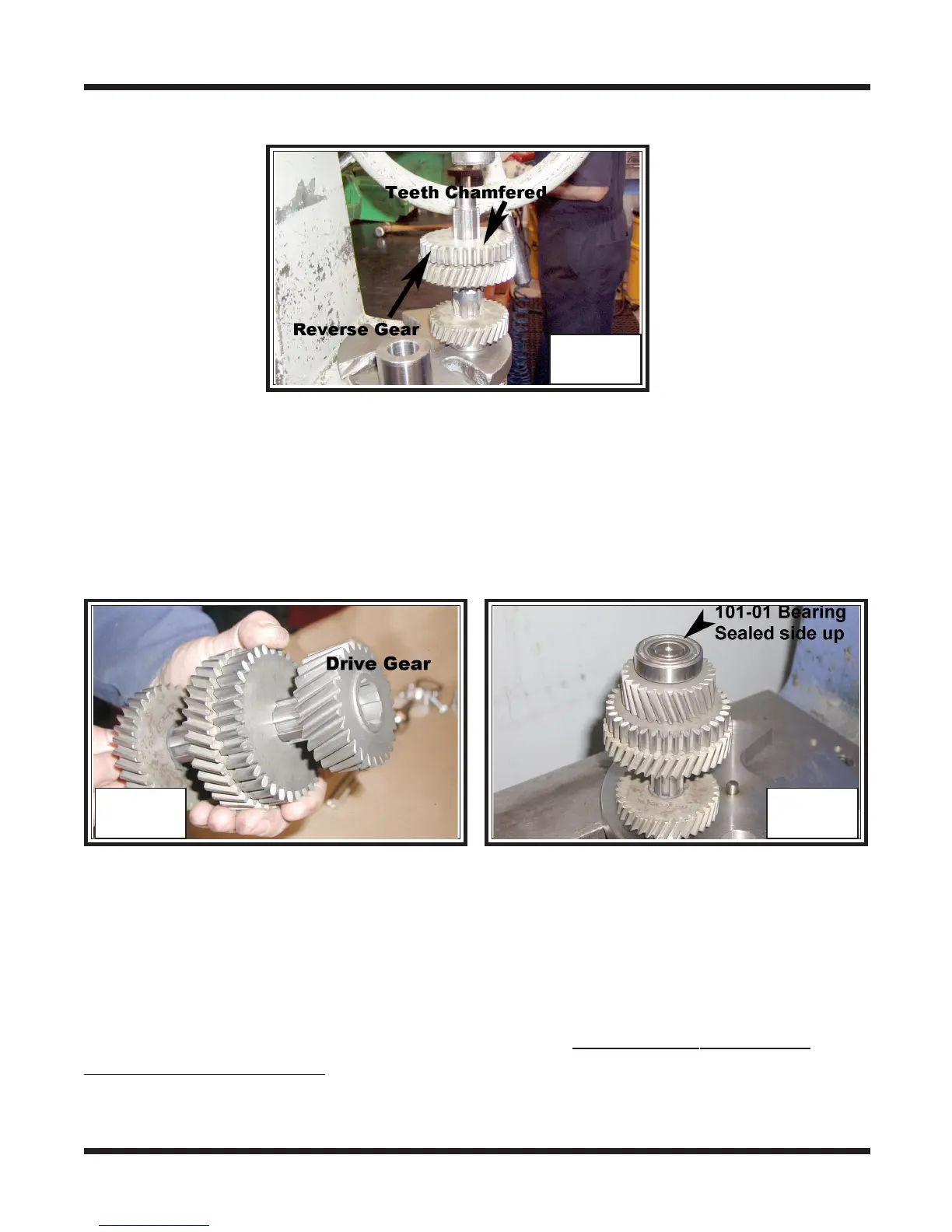 Teeth Chamfered

Reverse Gear

Drive Gear

101-01 Bearing
Sealed side up