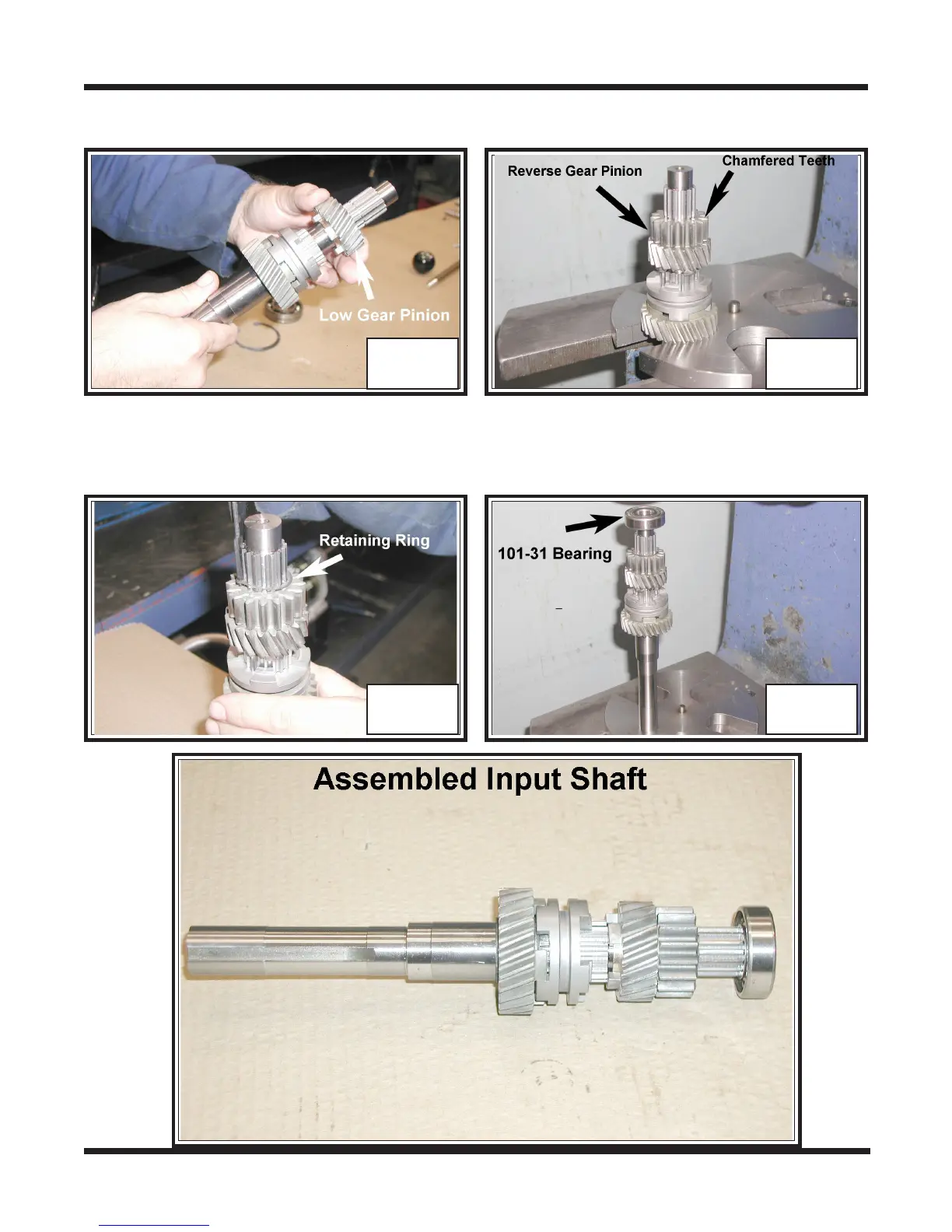 Low Gear Pinion

Reverse Gear Pinion

Chamfered Teeth

Retaining Ring

101-31 Bearing

Assembled Input Shaft