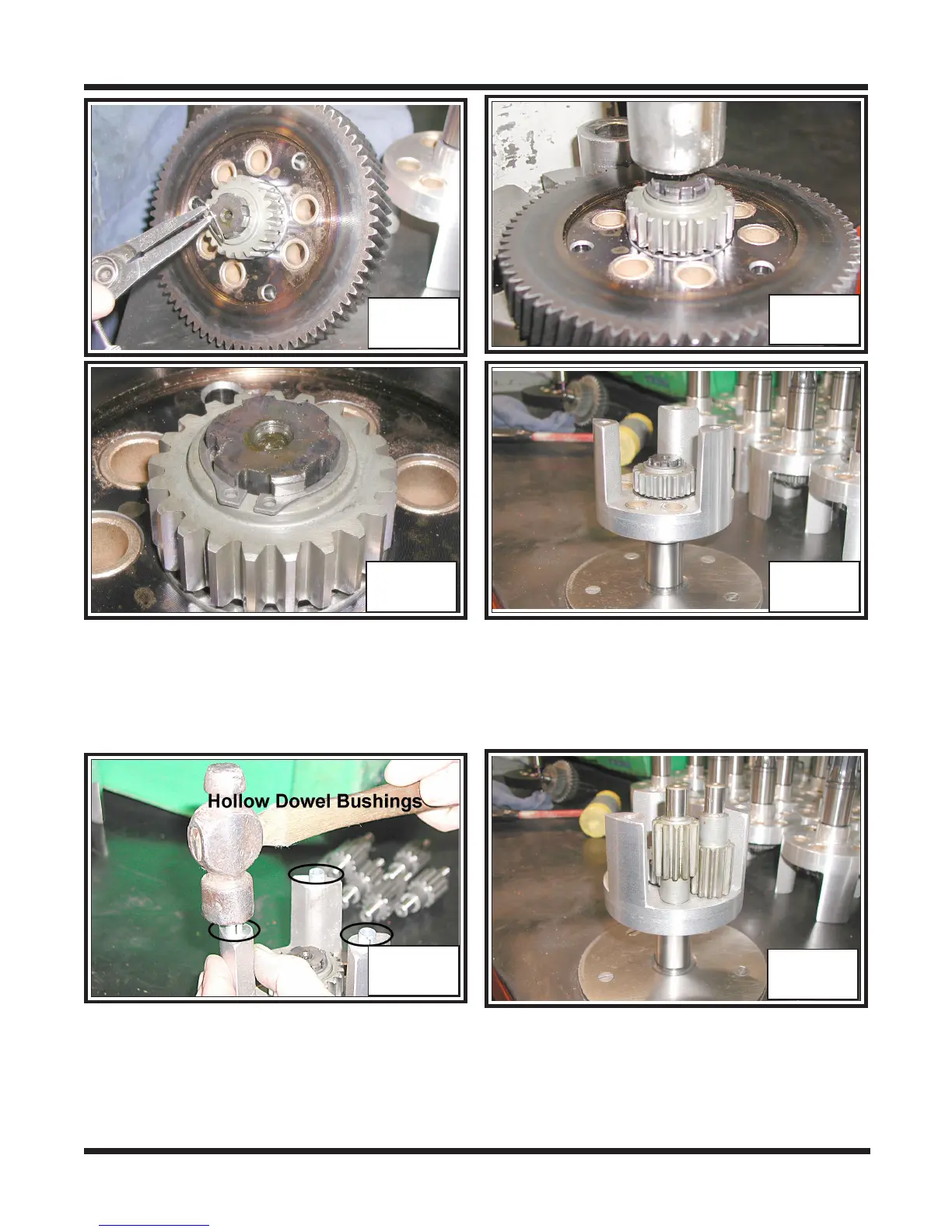 Hollow Dowel Bushings