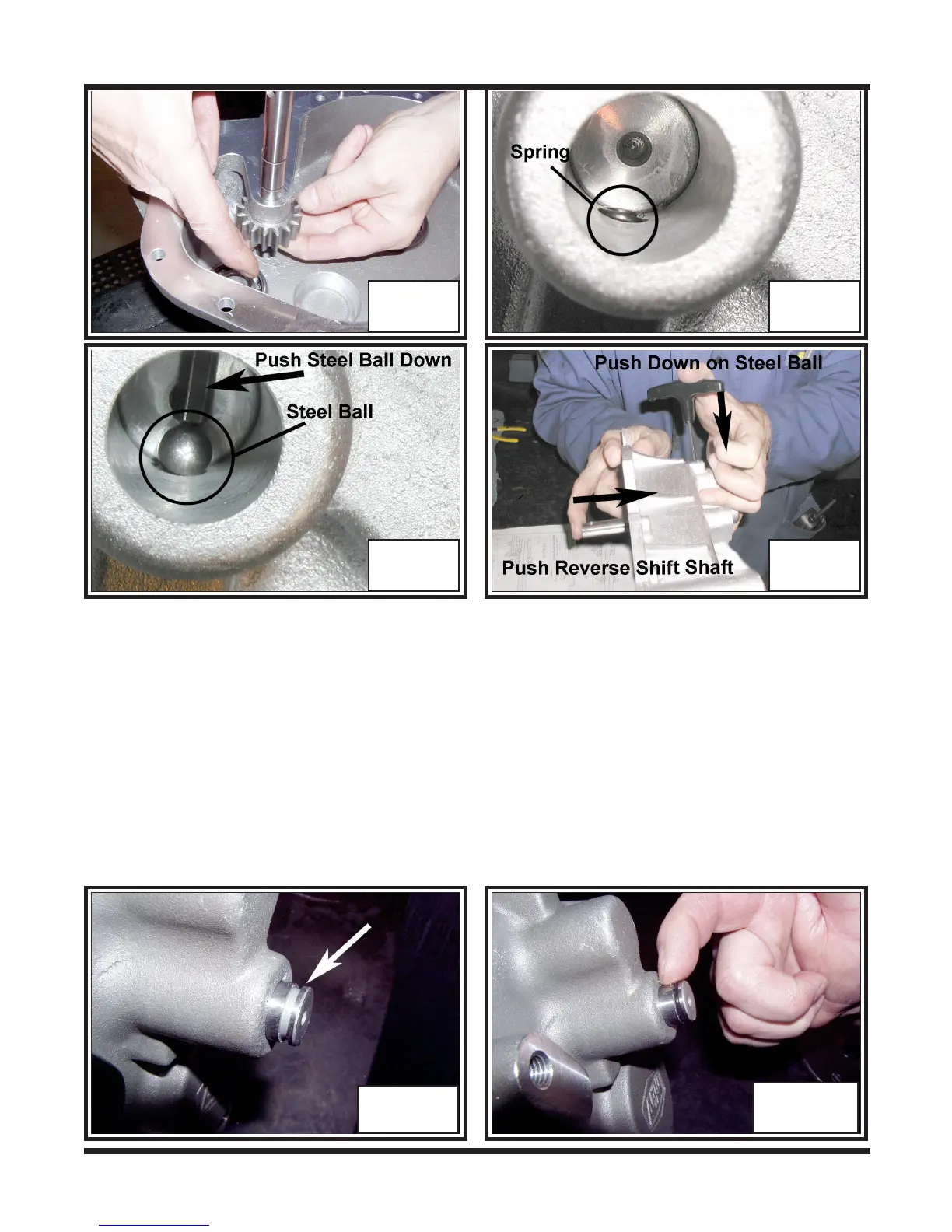 Spring

Push Steel Ball Down

Steel Ball

Push Down on Steel Ball

Push Reverse Shift Shaft