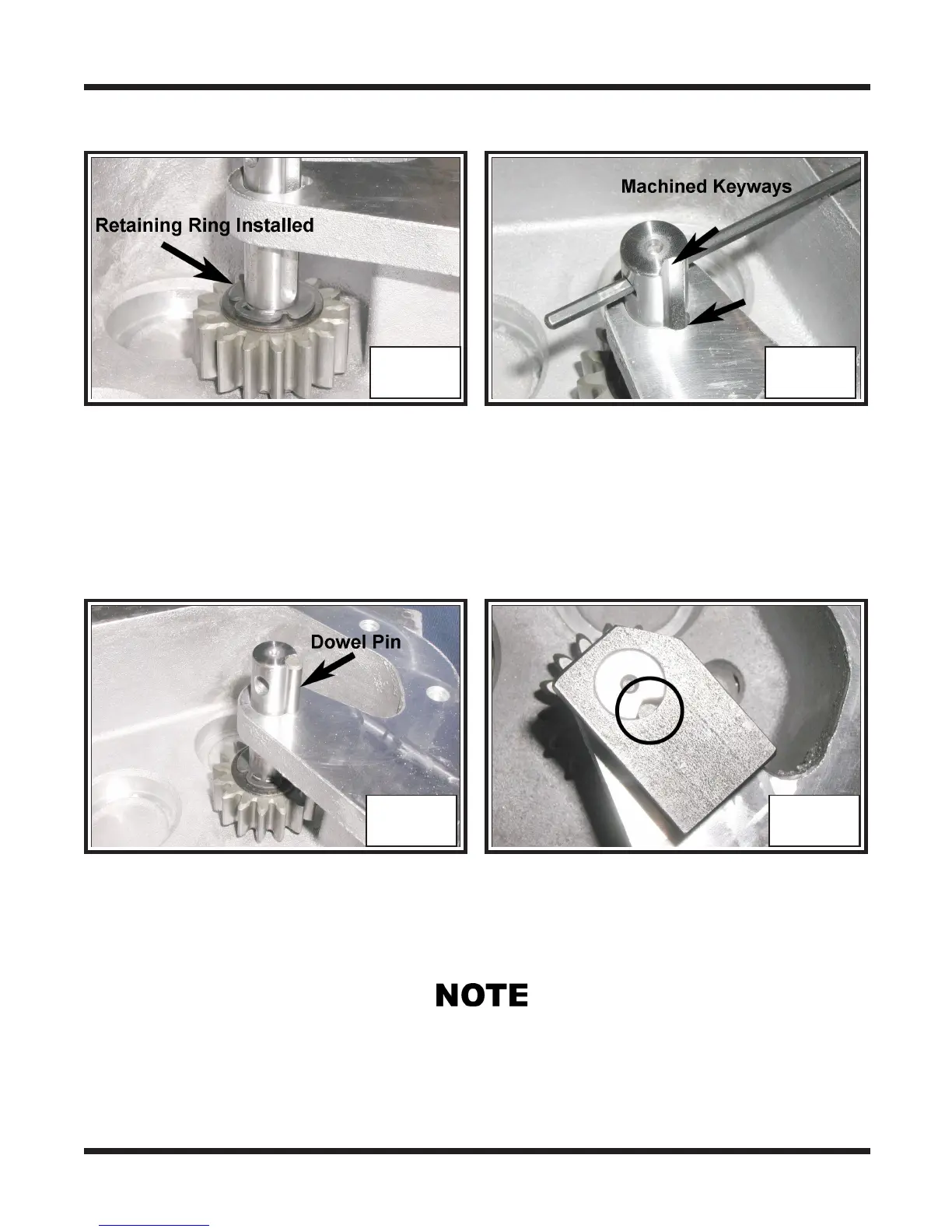 Retaining Ring Installed

Machined Keyways

Dowel Pin

NOTE