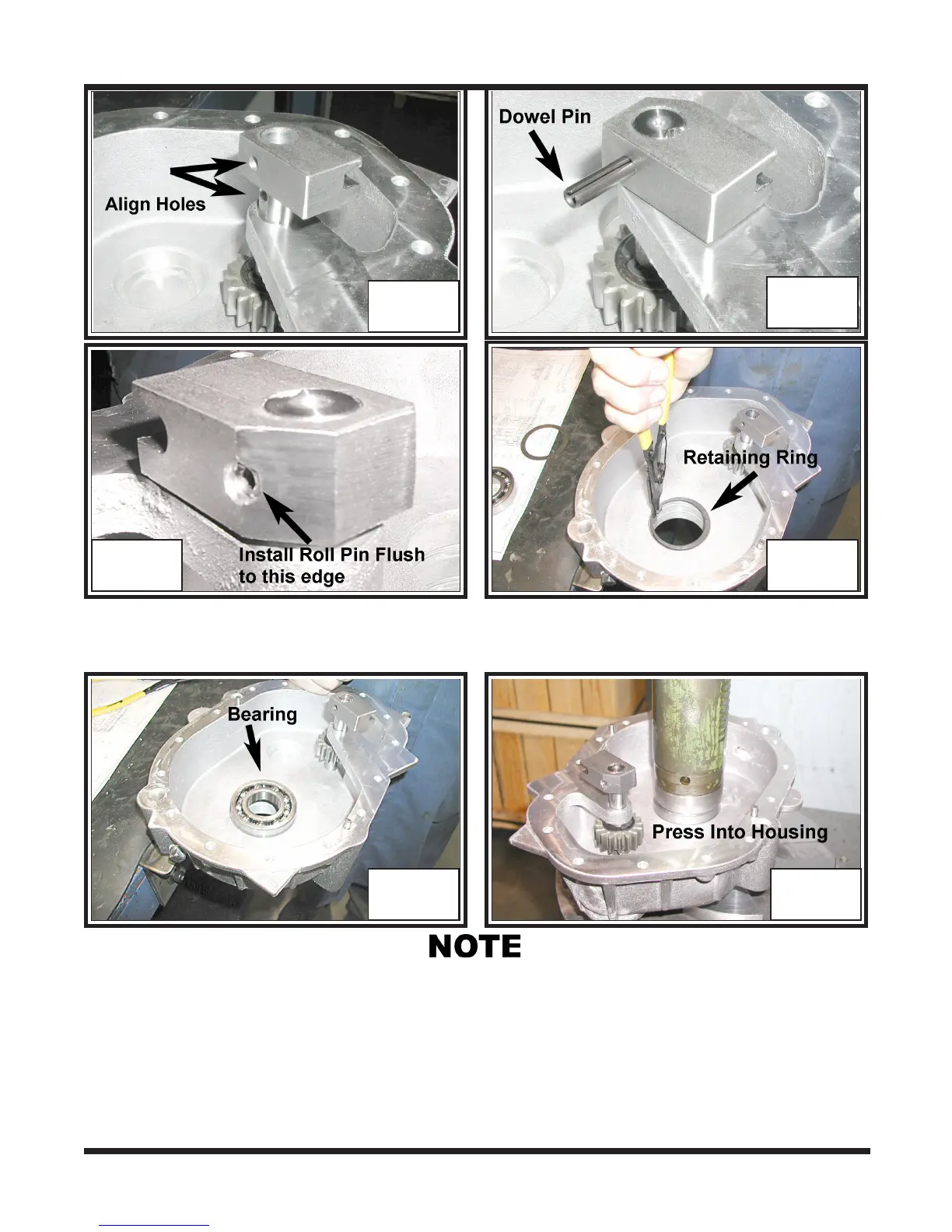 Align Holes

Dowel Pin

Install Roll Pin Flush to this edge

Retaining Ring

Bearing

Press Into Housing

NOTE