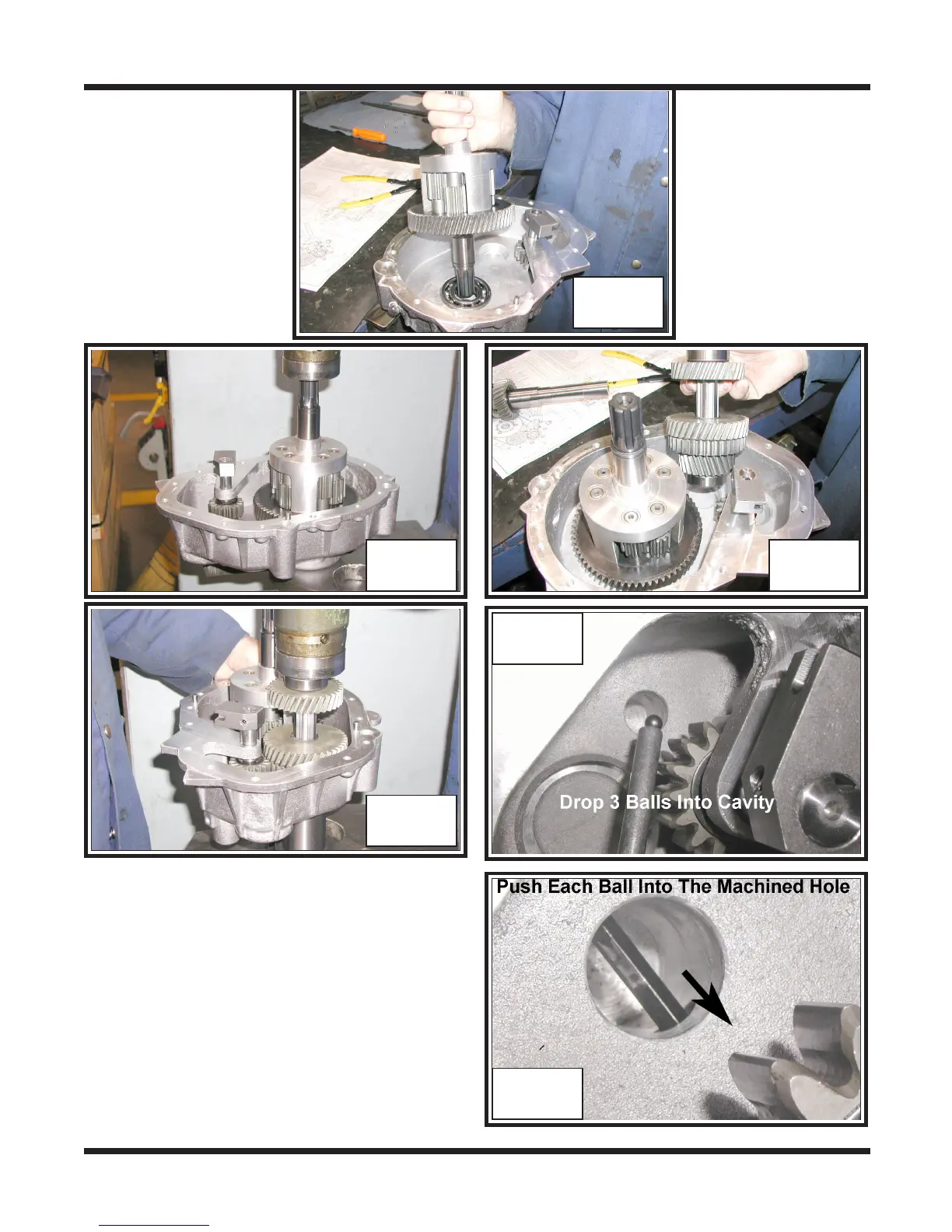 Drop 3 Balls Into Cavity

Push Each Ball Into The Machined Hole