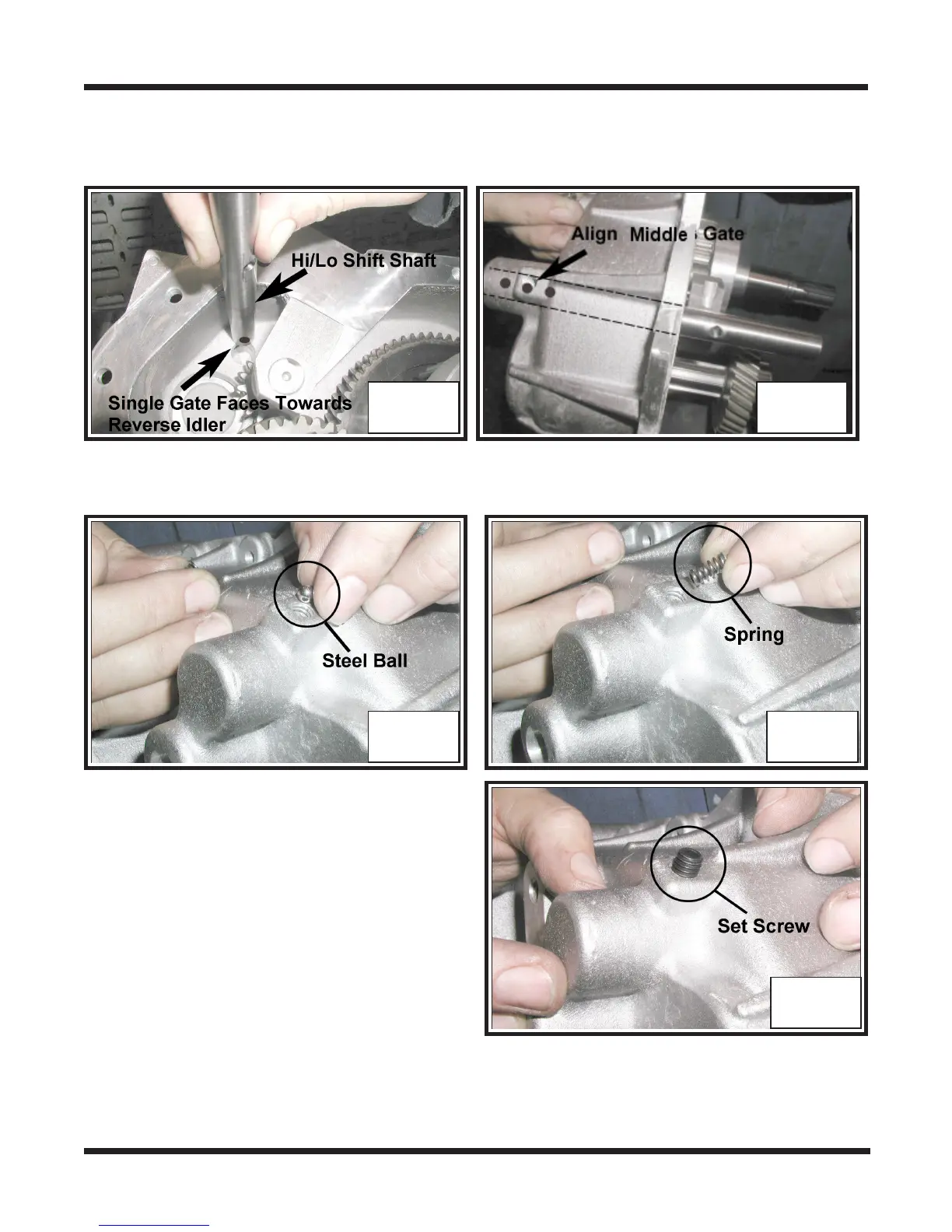 Hi/Lo Shift Shaft

Single Gate Faces Towards Reverse Idler

Align Middle Gate

Steel Ball

Spring

Set Screw