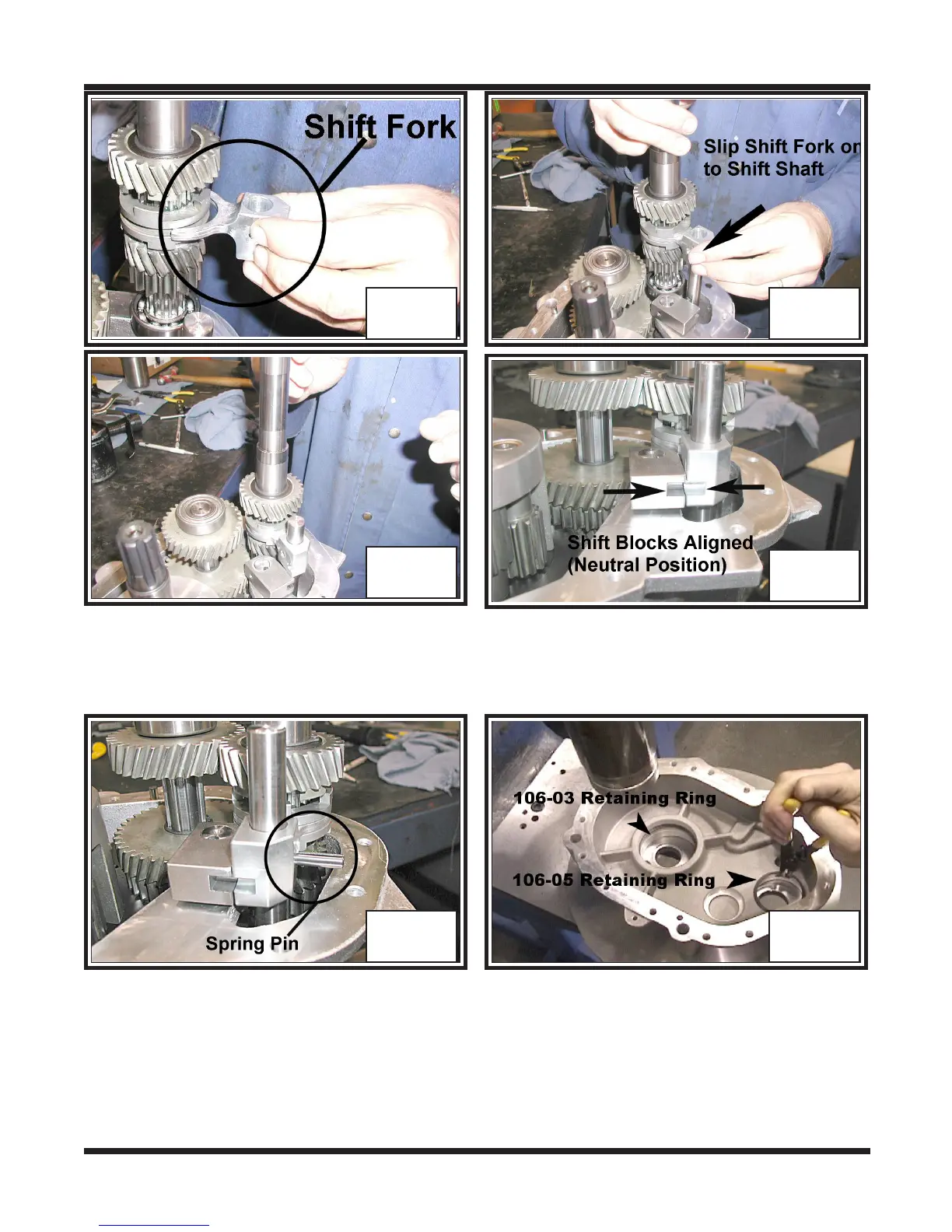 Shift Fork

Slip Shift Fork on to Shift Shaft

Shift Blocks Aligned (Neutral Position)

Spring Pin

106-03 Retaining Ring

106-05 Retaining Ring