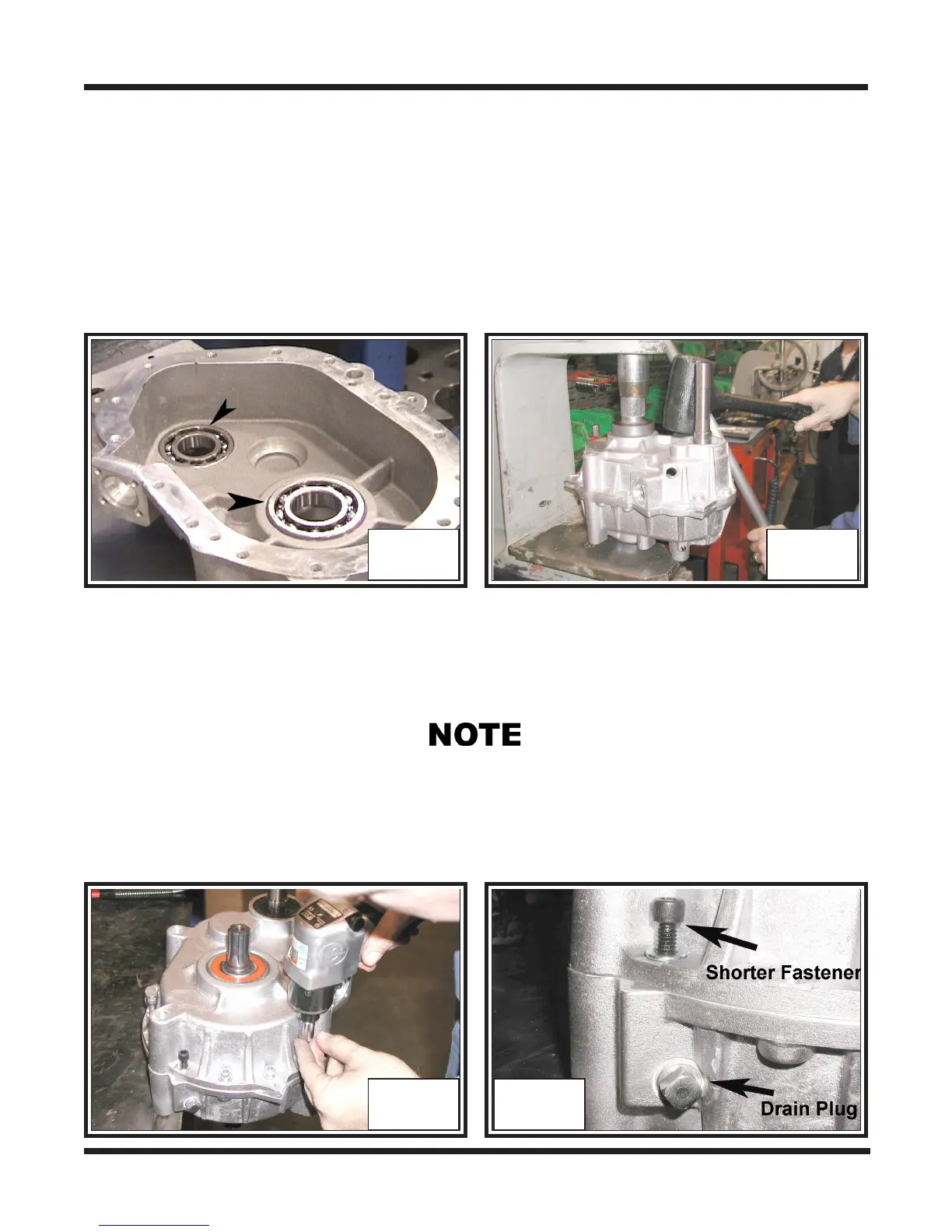 NOTE

Shorter Fastener

Drain Plug