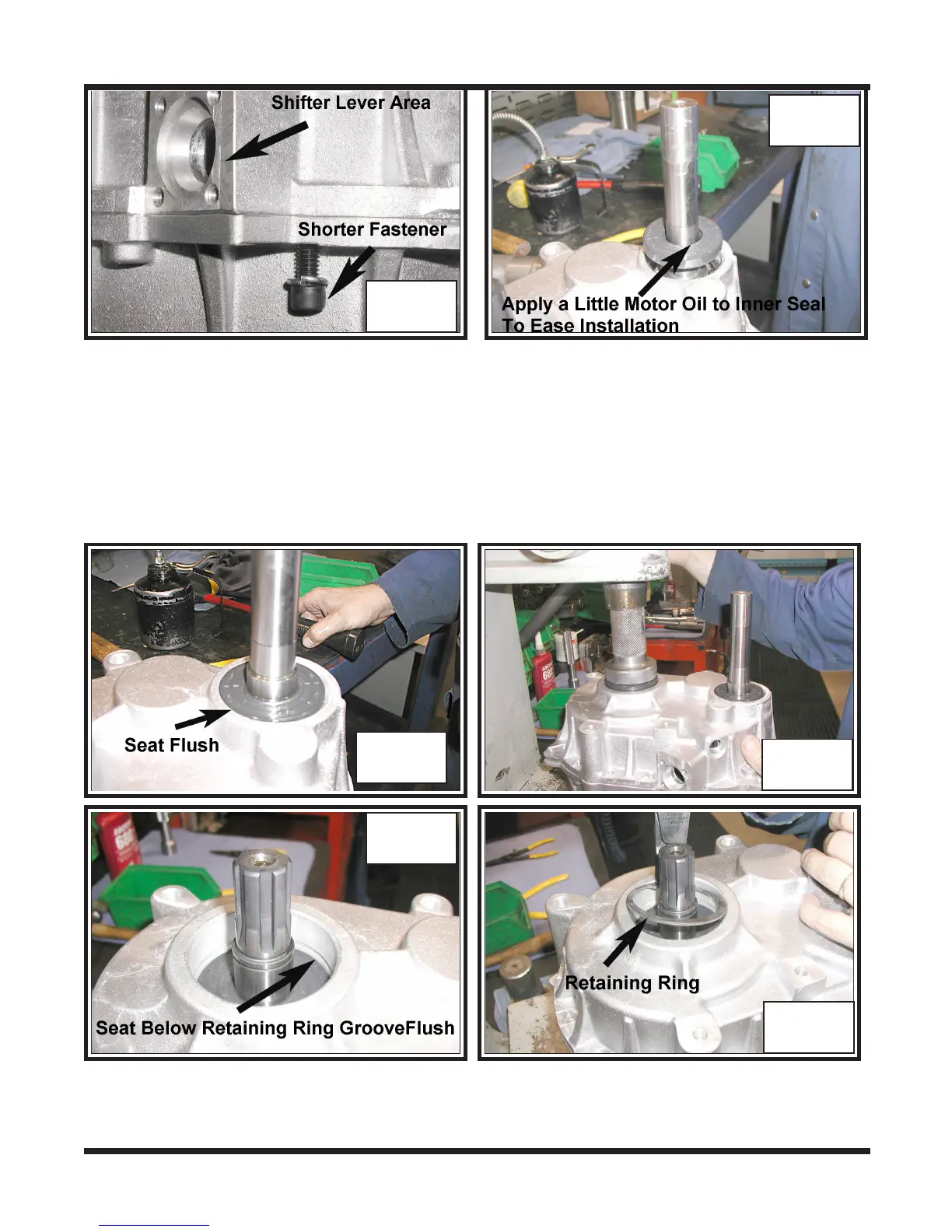 Shifter Lever Area

Shorter Fastener

Apply a Little Motor Oil to Inner Seal To Ease Installation

Seat Flush

Seat Below Retaining Ring GrooveFlush

Retaining Ring