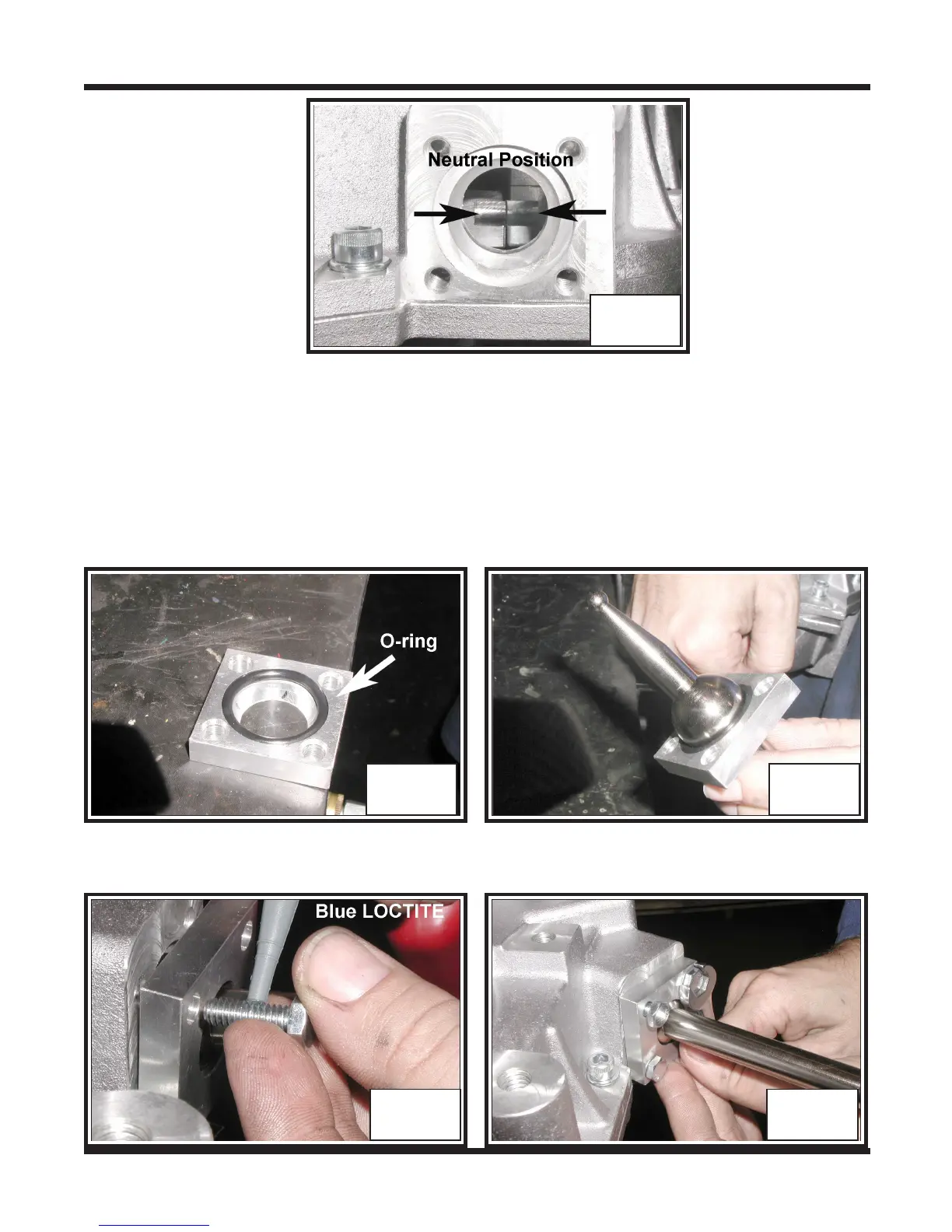 Neutral Position

O-ring

Blue LOCTITE