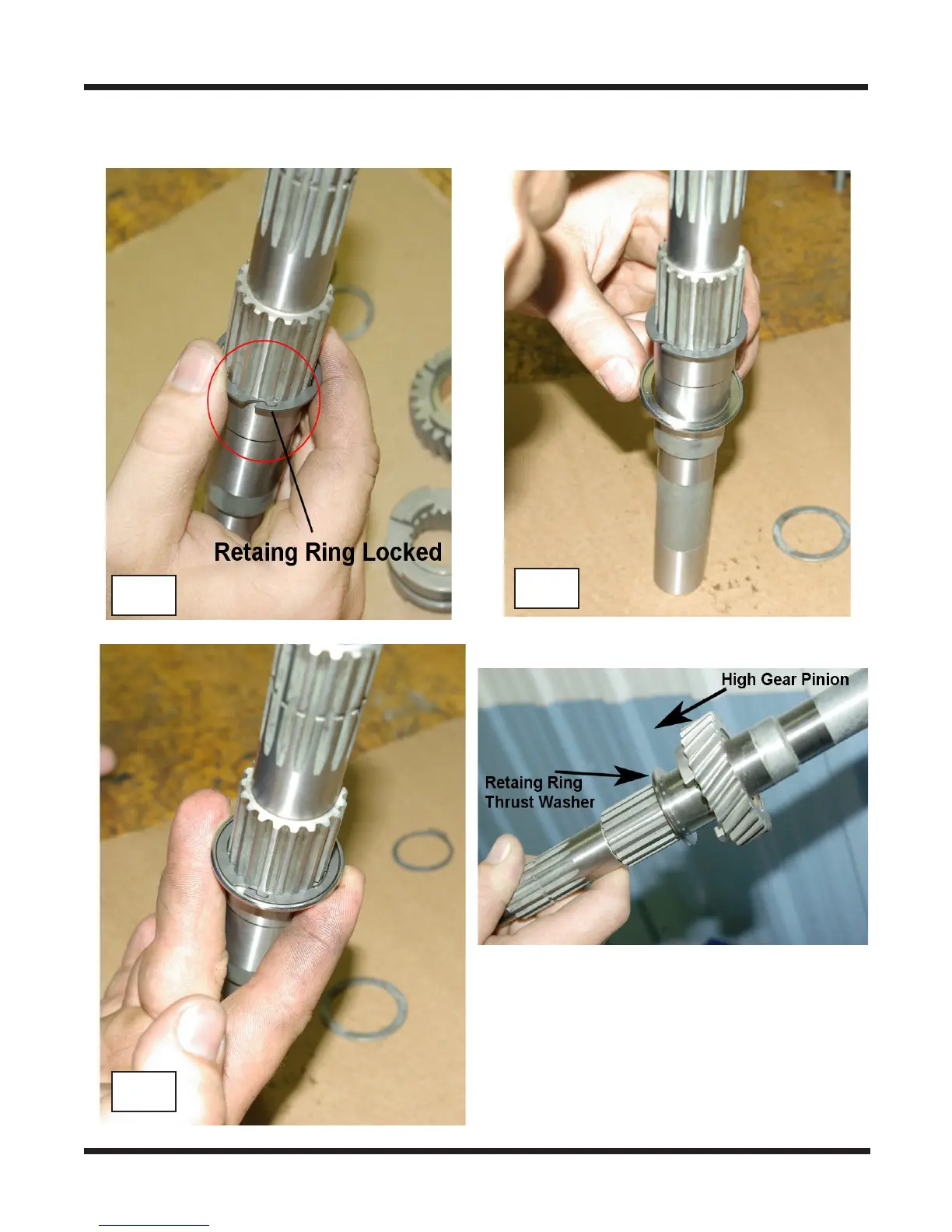 Retaing Ring Locked

High Gear Pinion

Retaing Ring
Thrust Washer