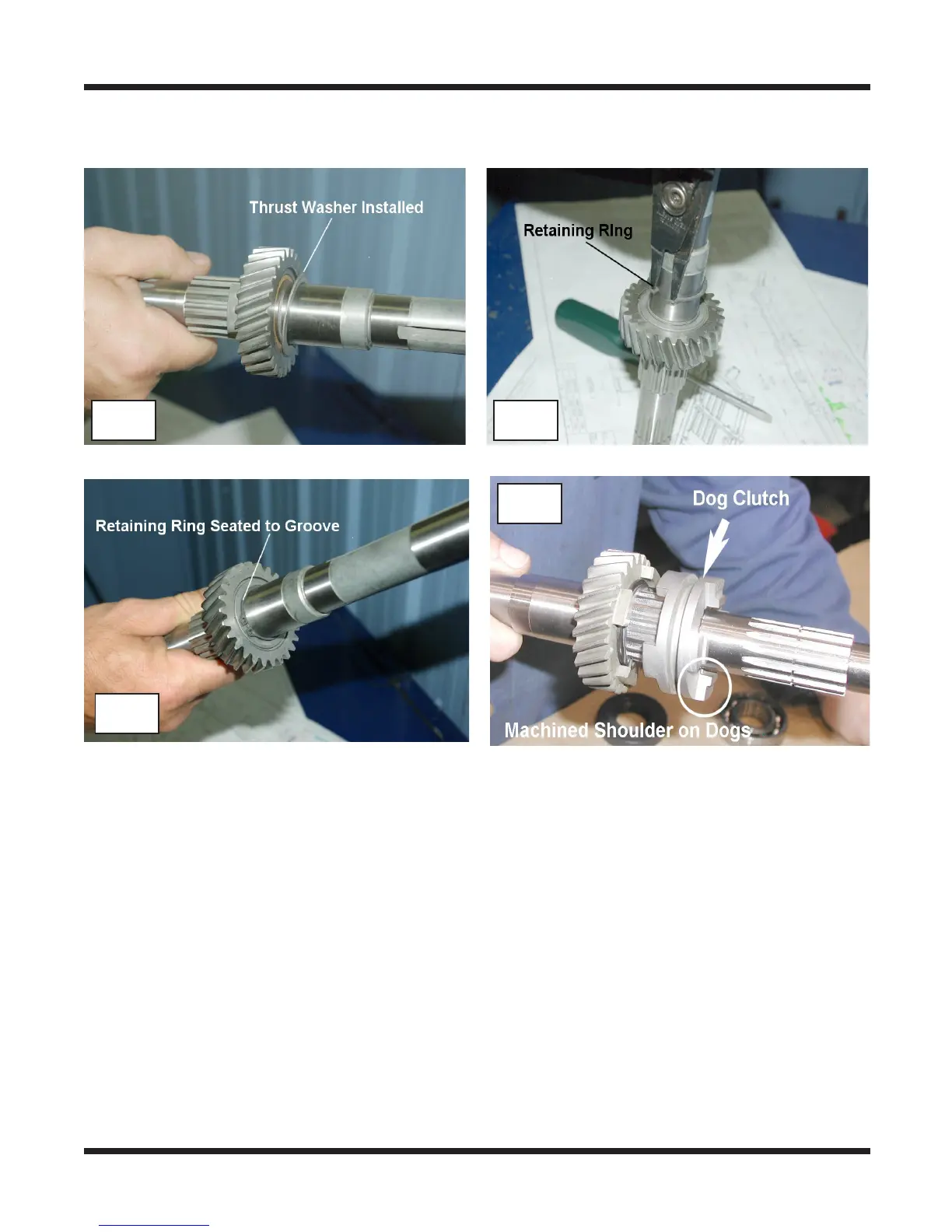 Thrust Washer Installed

Retaining RIng

Retaining Ring Seated to Groove

Dog Clutch

Machined Shoulder on Dogs