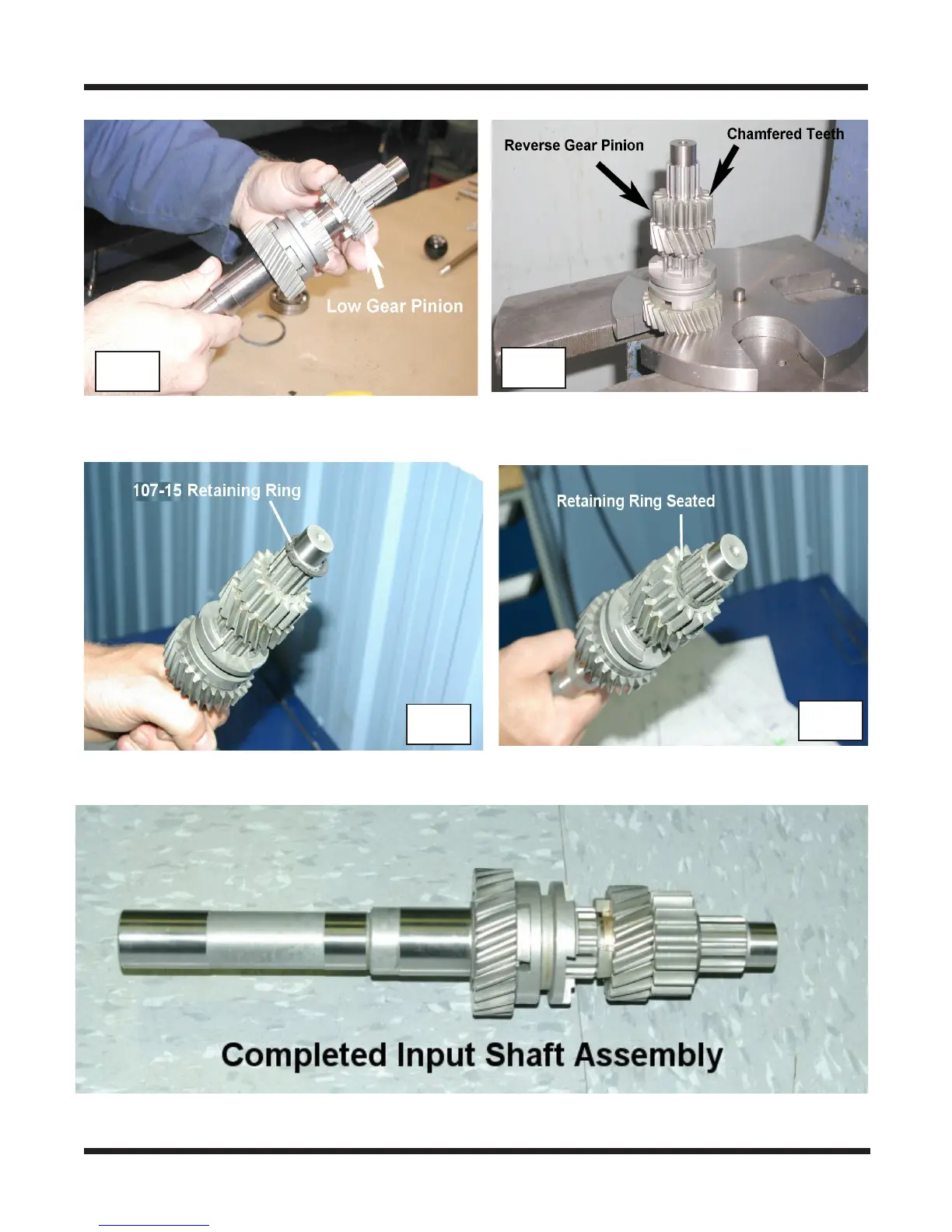 Low Gear Pinion

Reverse Gear Pinion

Chamfered Teeth

107-15 Retaining Ring

Retaining Ring Seated

Completed Input Shaft Assembly