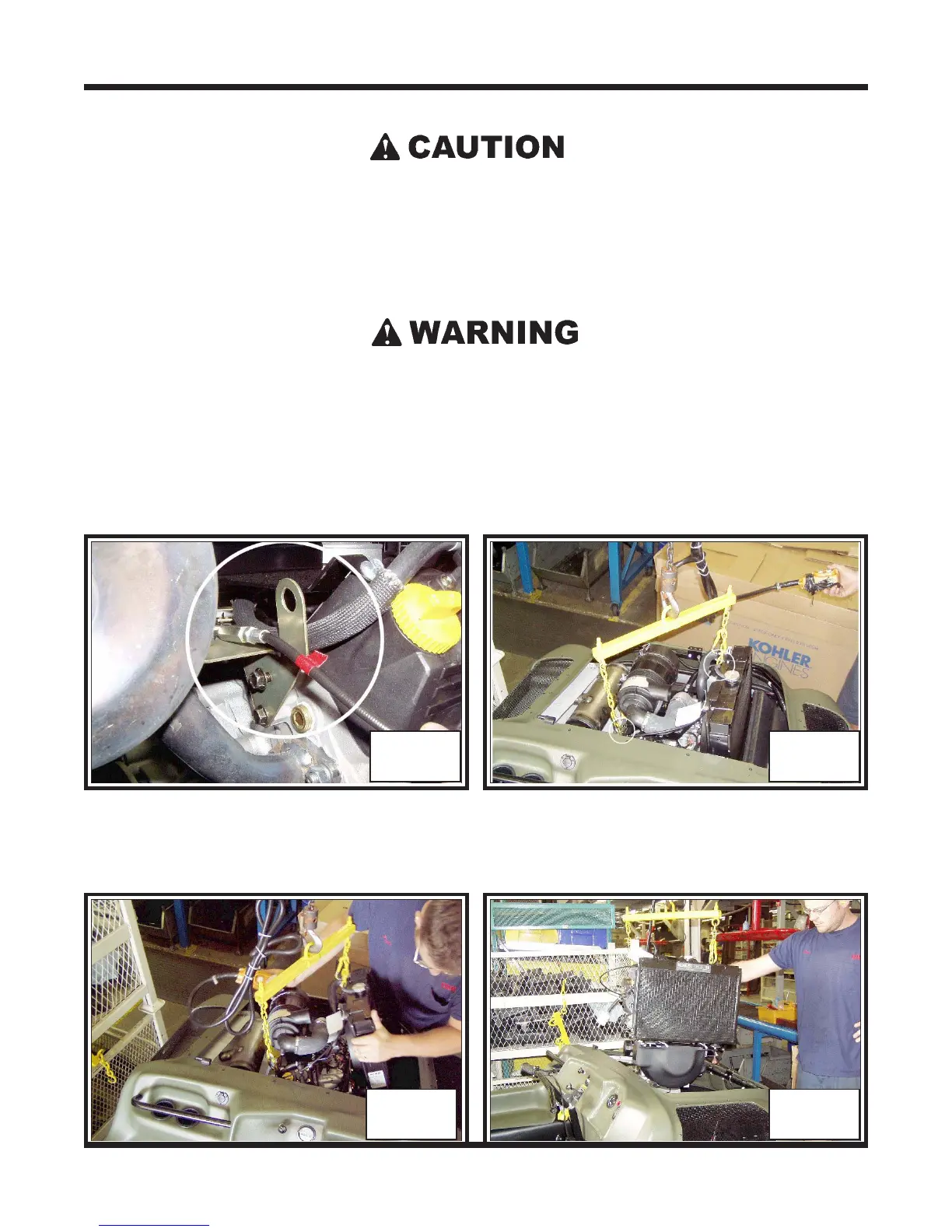 CAUTION

WARNING

KOHLER ENGINES