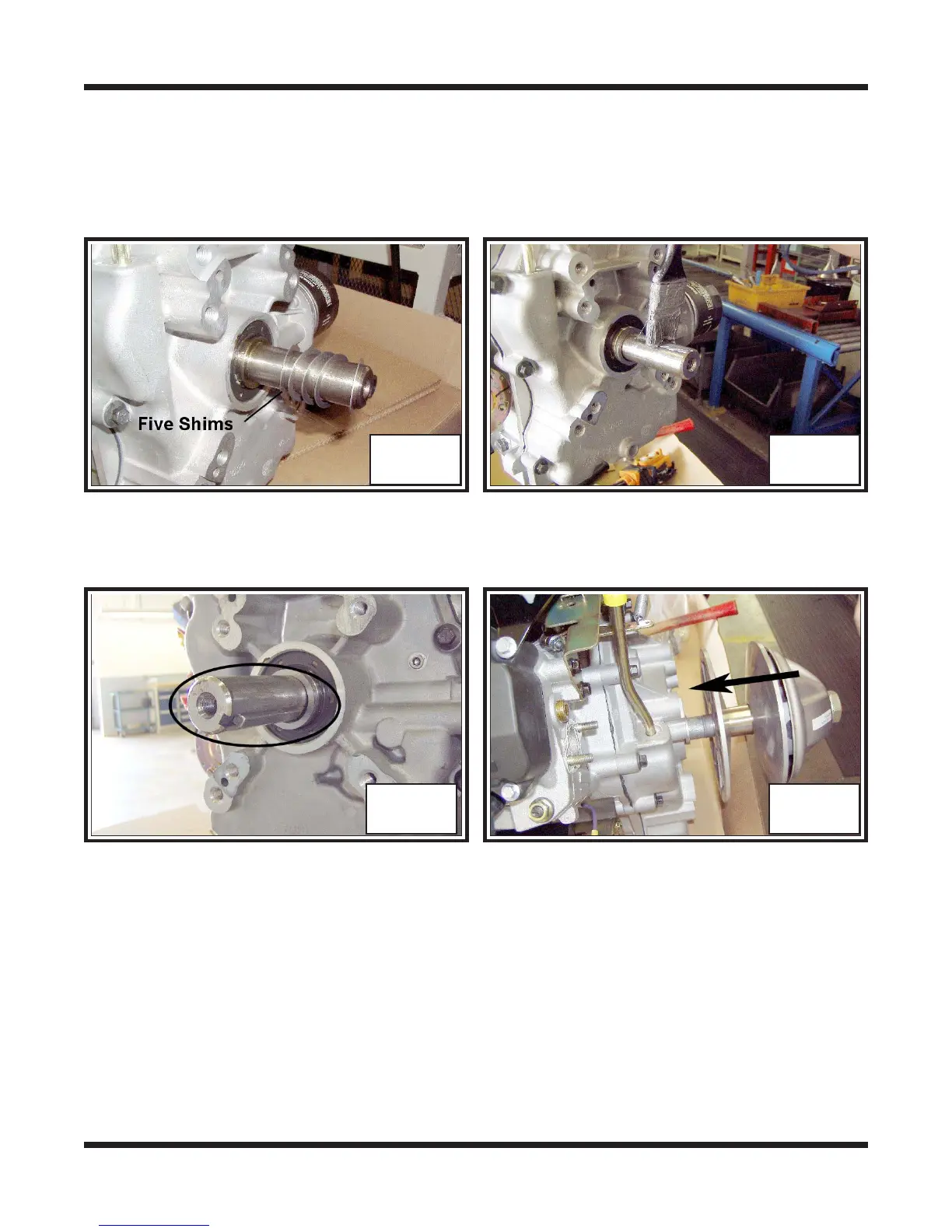 Five Shims