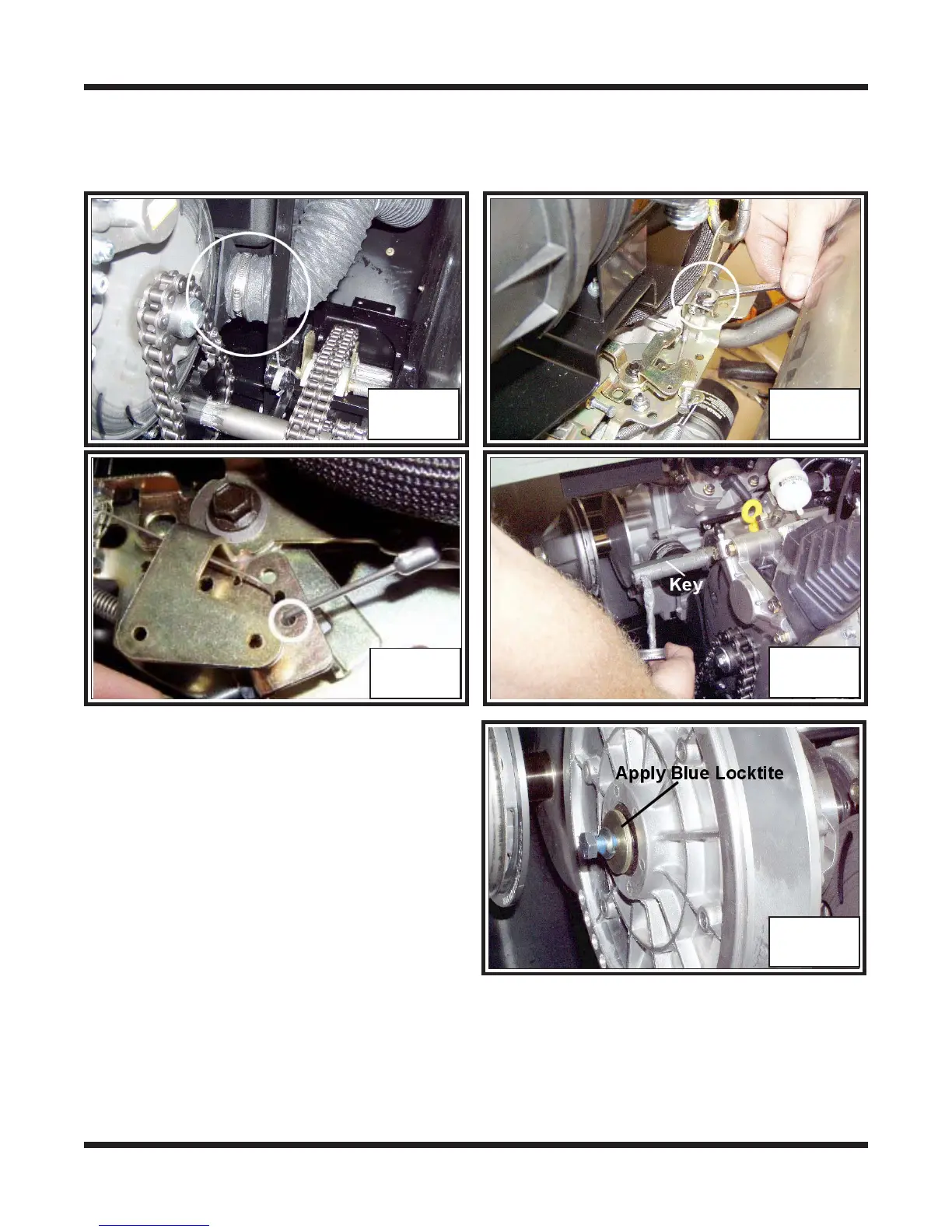 Key

Apply Blue Locktite