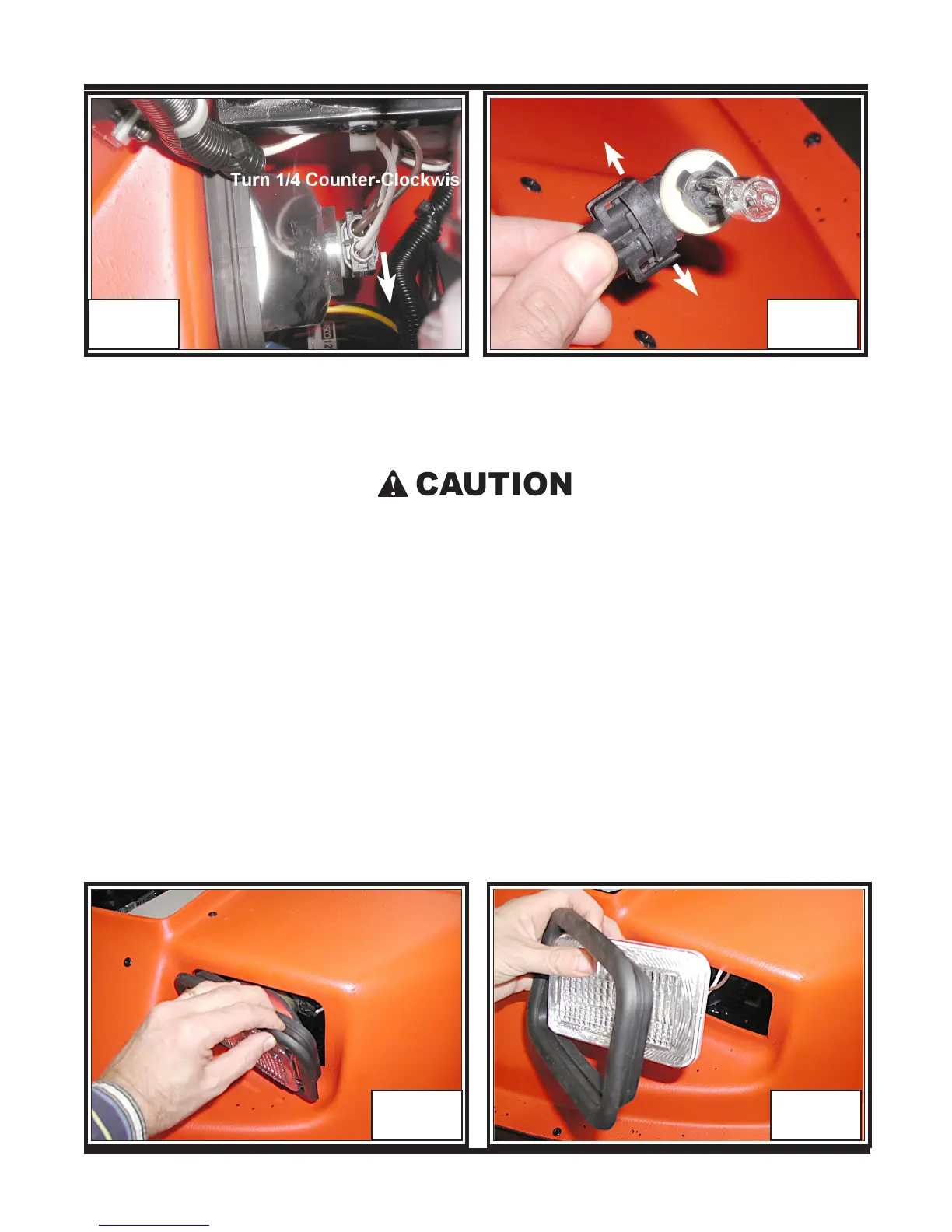 Turn 1/4 Counter-Clockwis

CAUTION