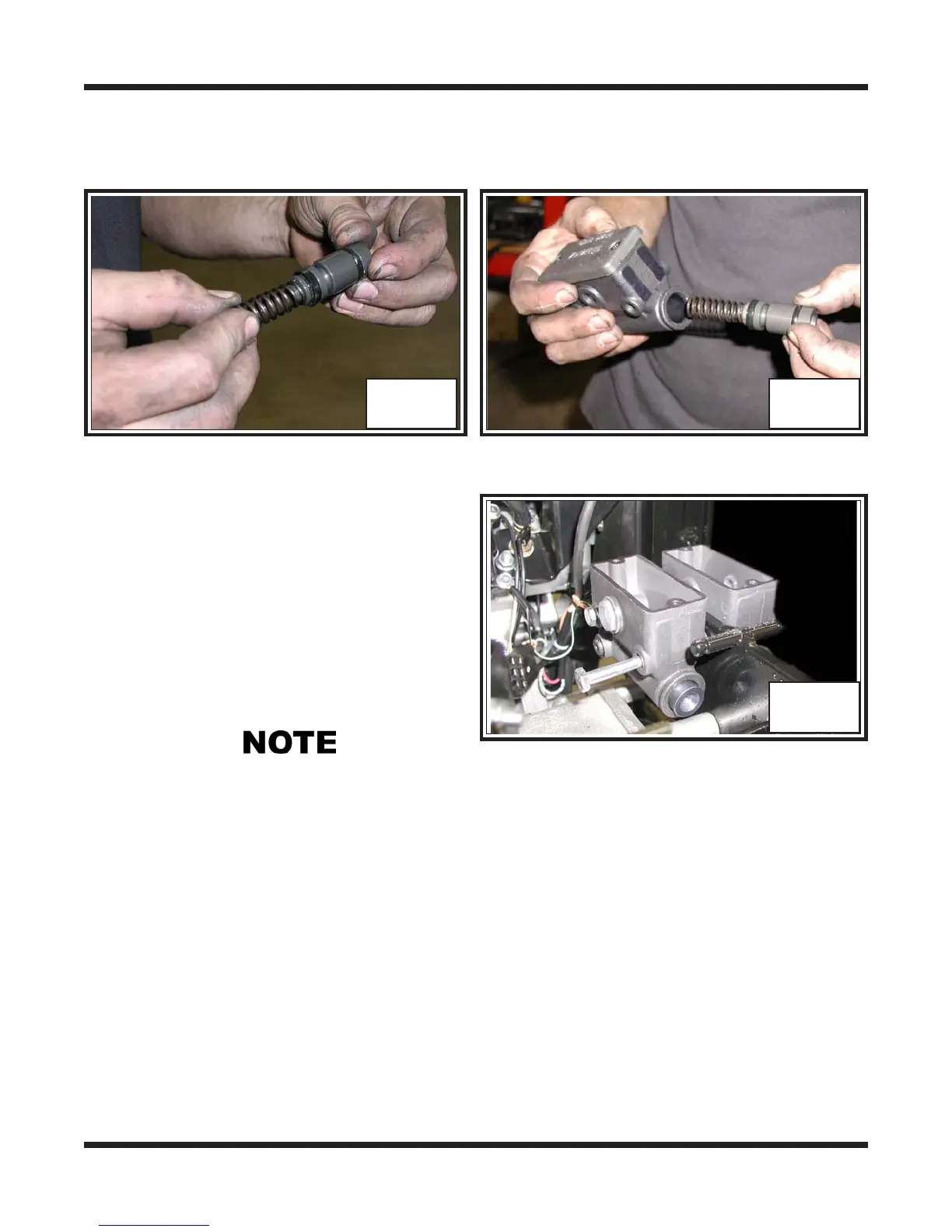 NOTE