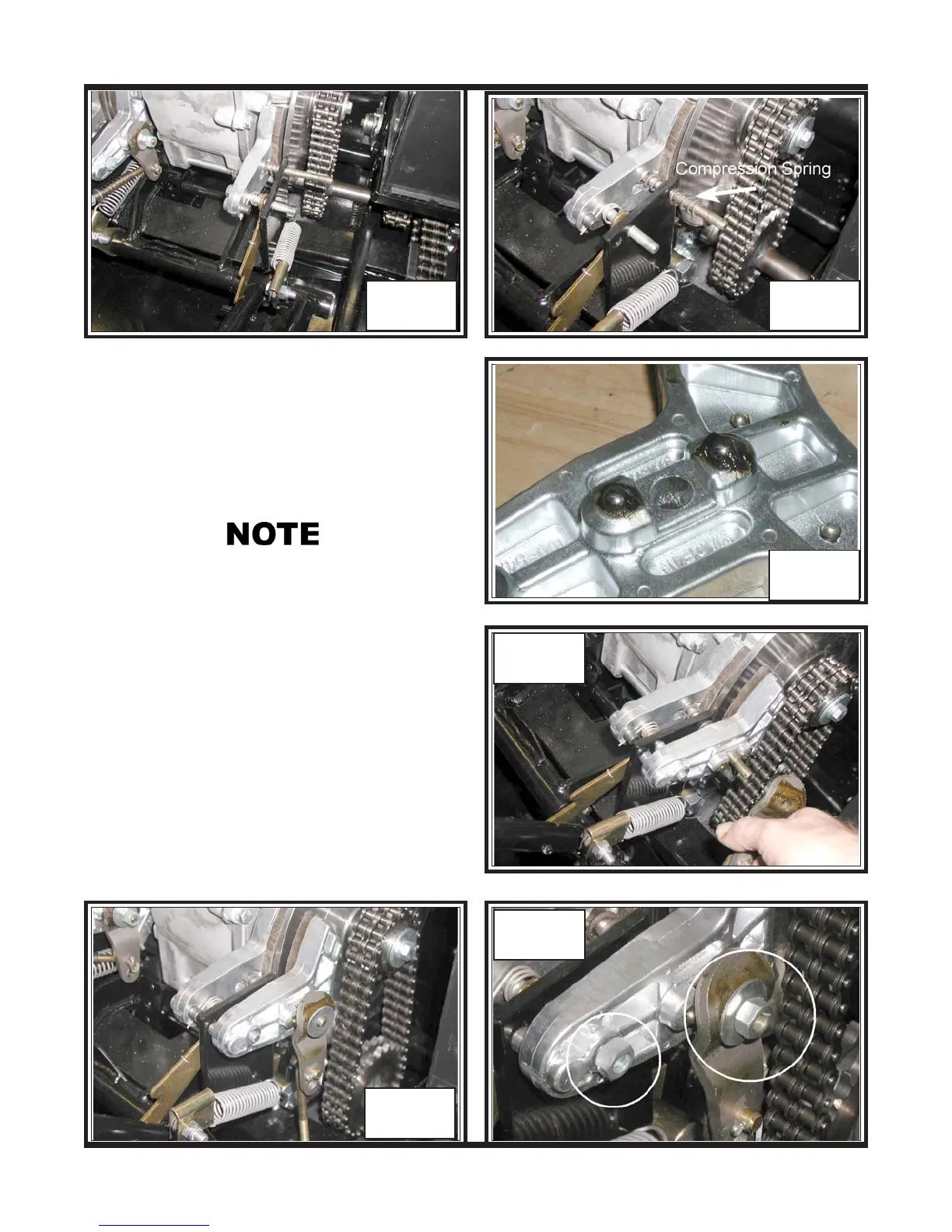 Compression Spring

NOTE