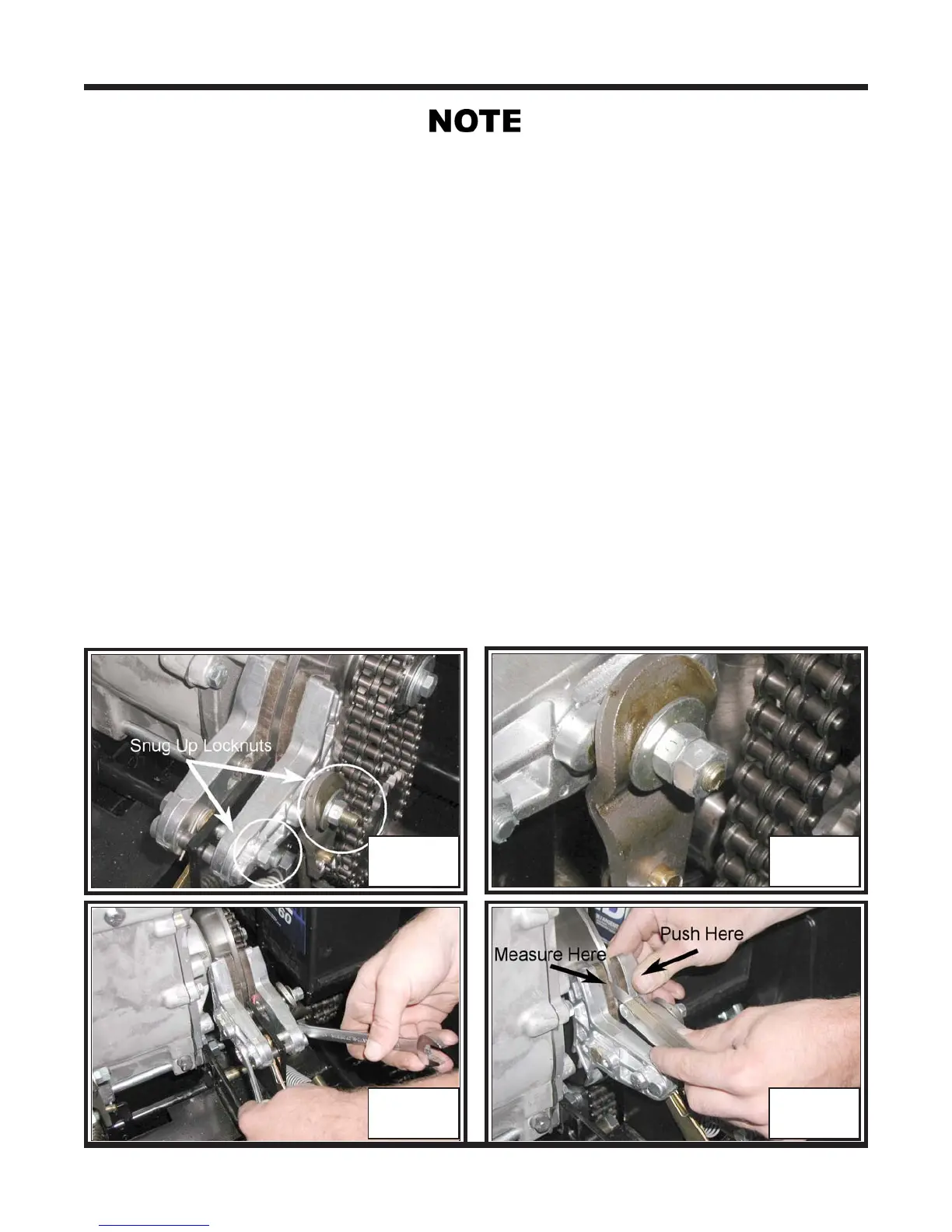 NOTE

Snug Up Locknuts

Measure Here

Push Here