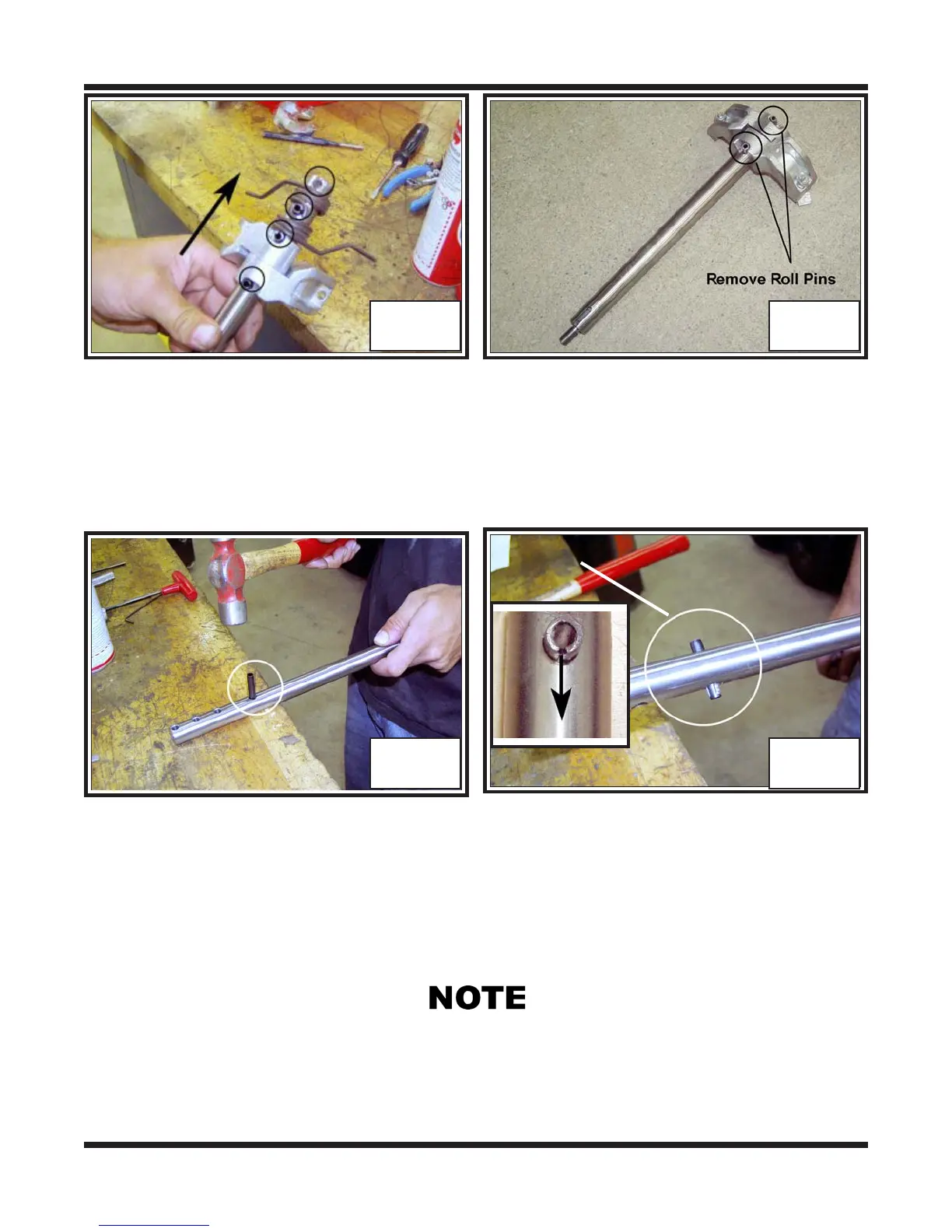 Remove Roll Pins

NOTE