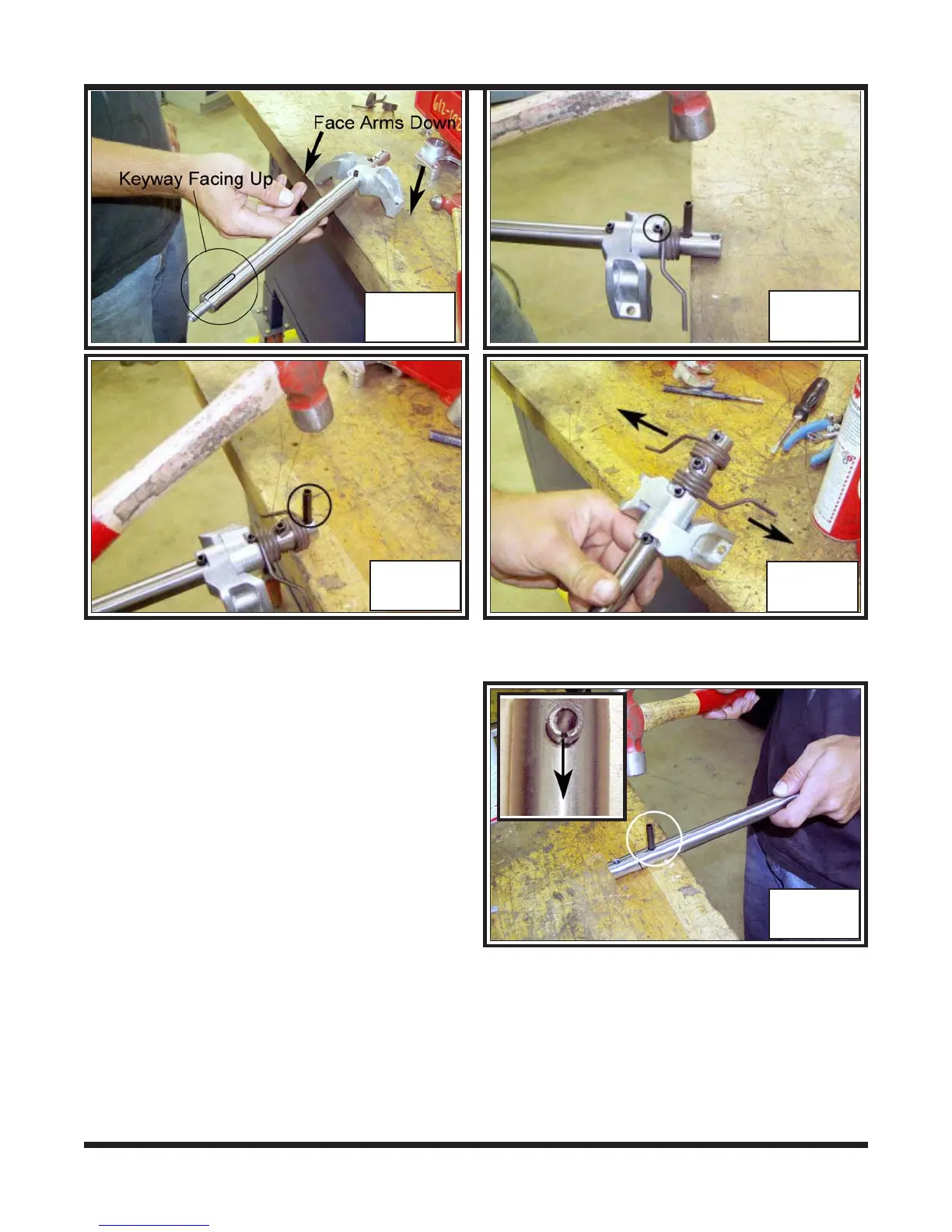 Face Arms Down

Keyway Facing Up