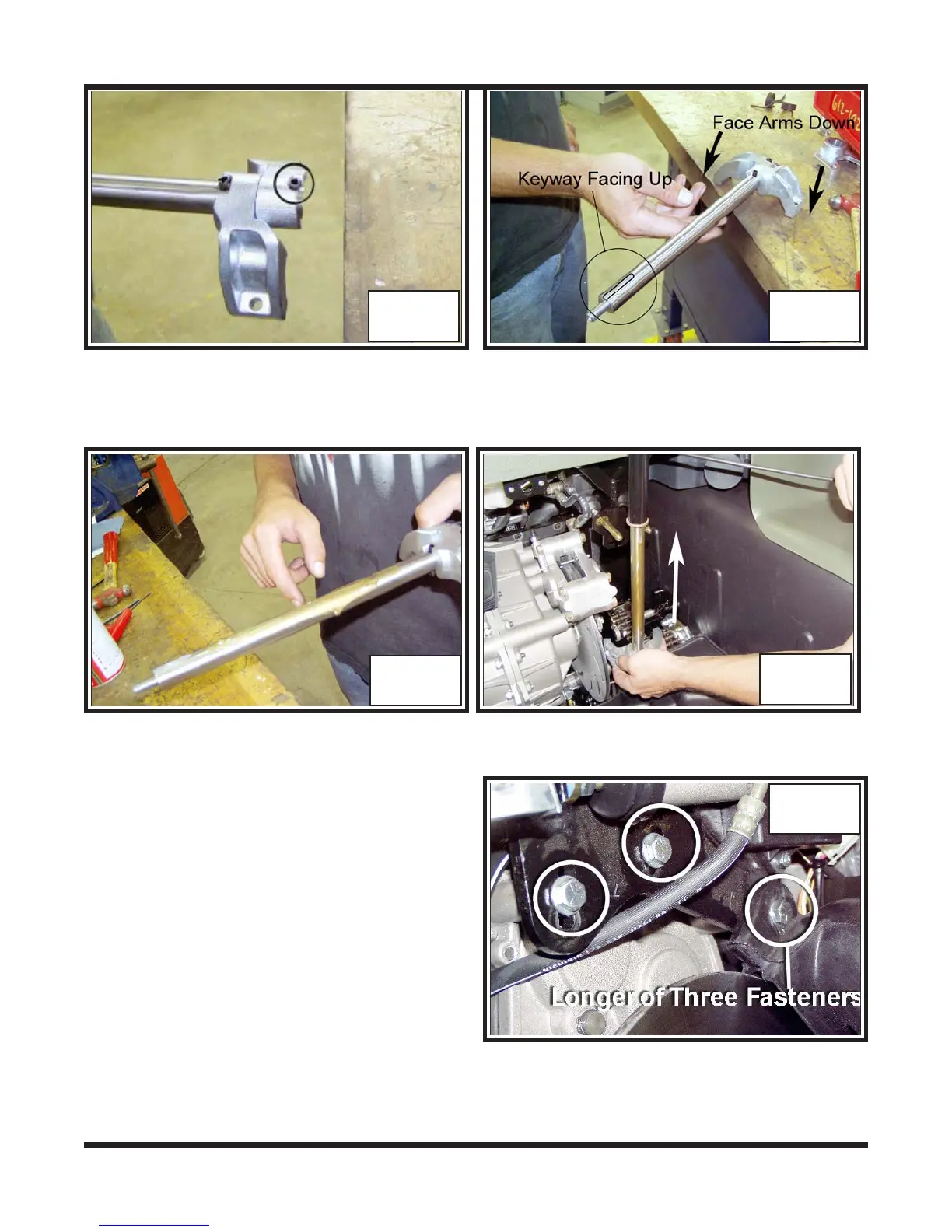 Face Arms Down

Keyway Facing Up

Longer of Three Fasteners