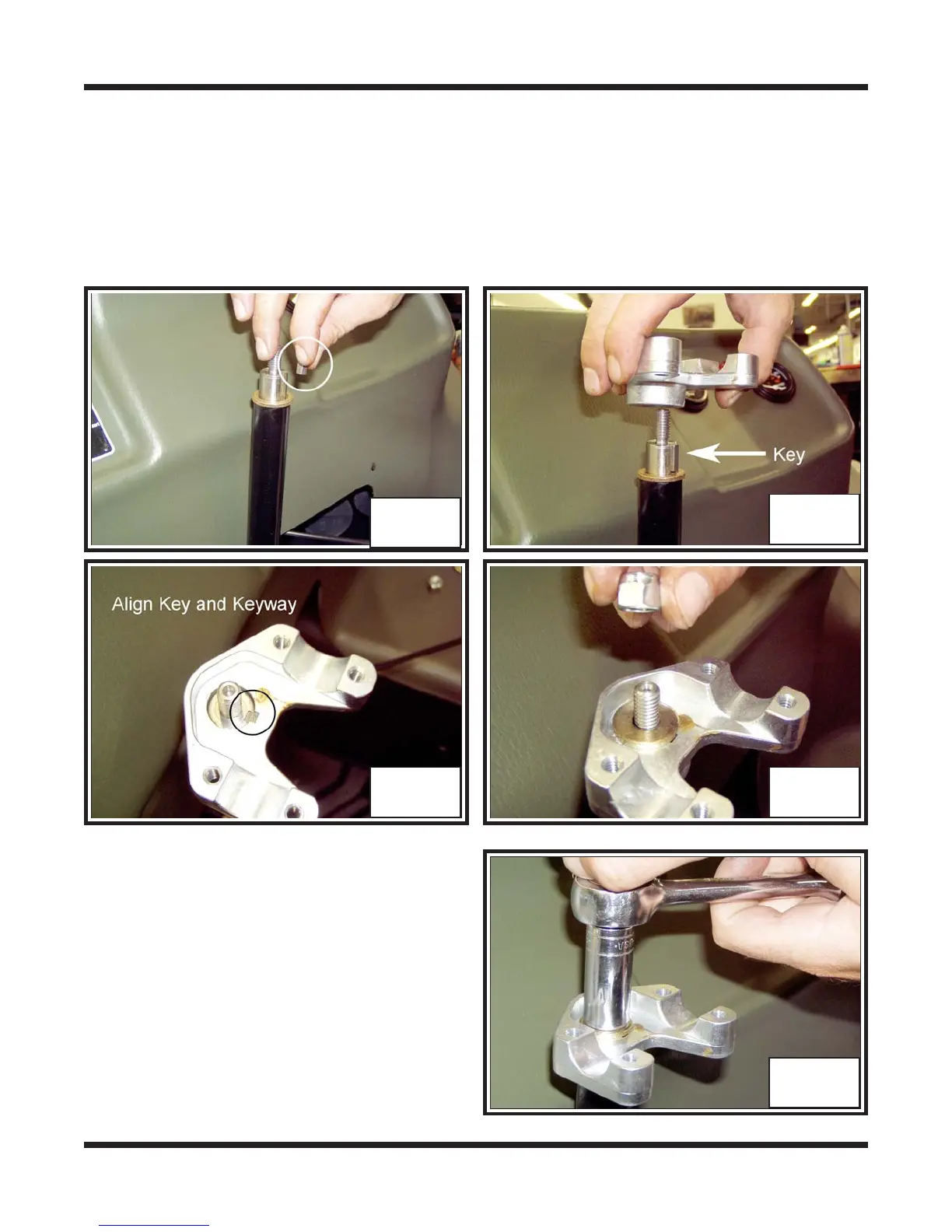 Key

Align Key and Keyway