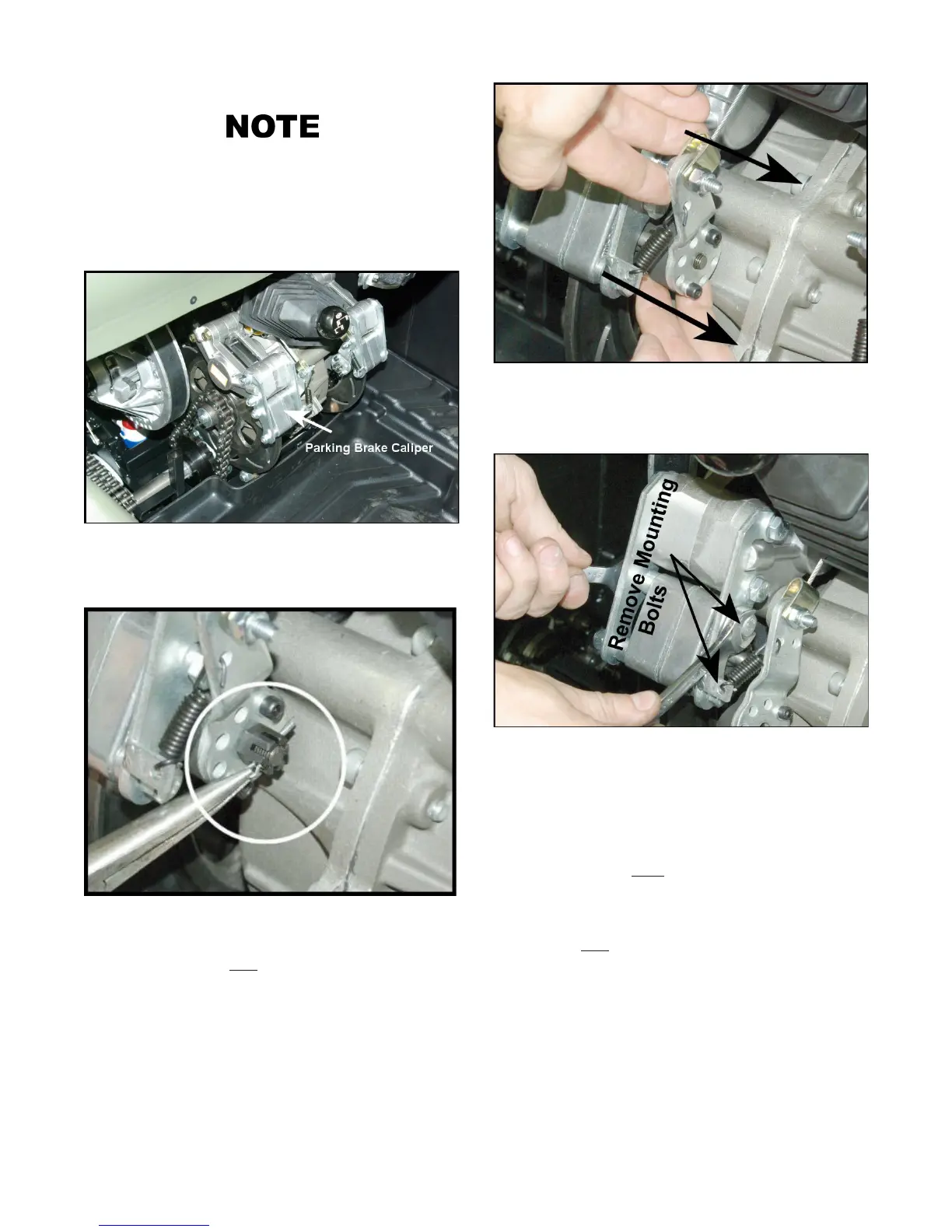 NOTE

Parking Brake Caliper

Remove Mounting Bolts