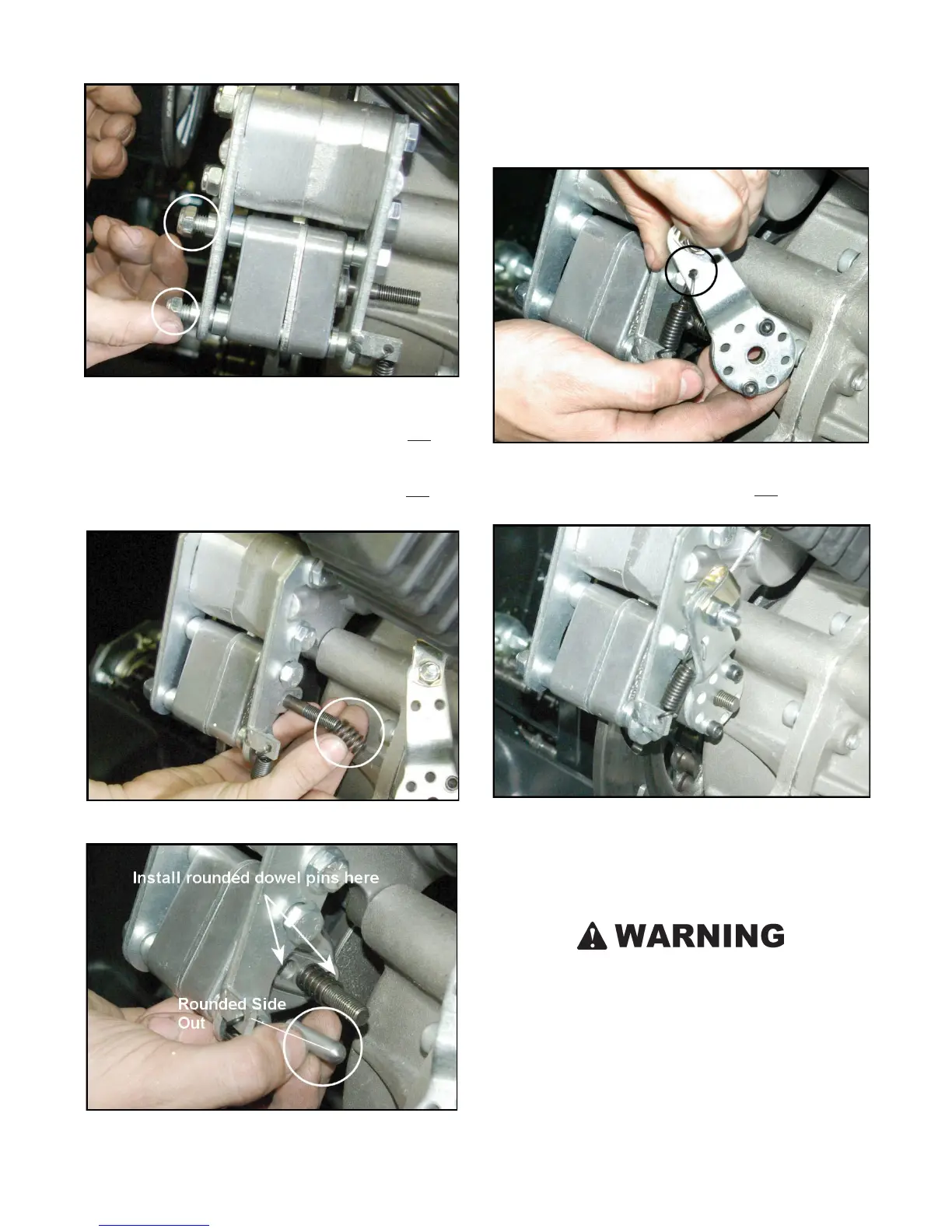 Install rounded dowel pins here

Rounded Side Out

WARNING