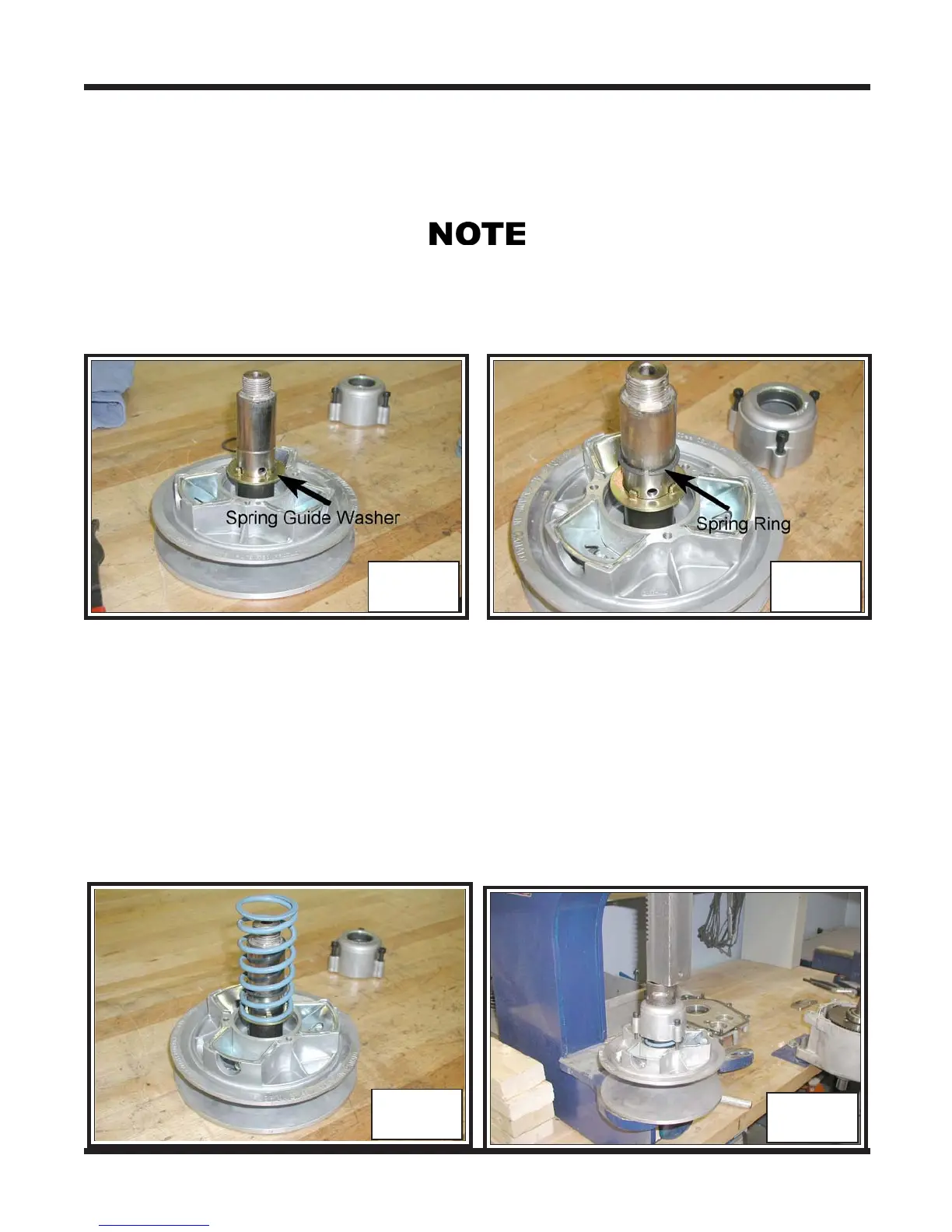 NOTE

Spring Guide Washer

Spring Ring