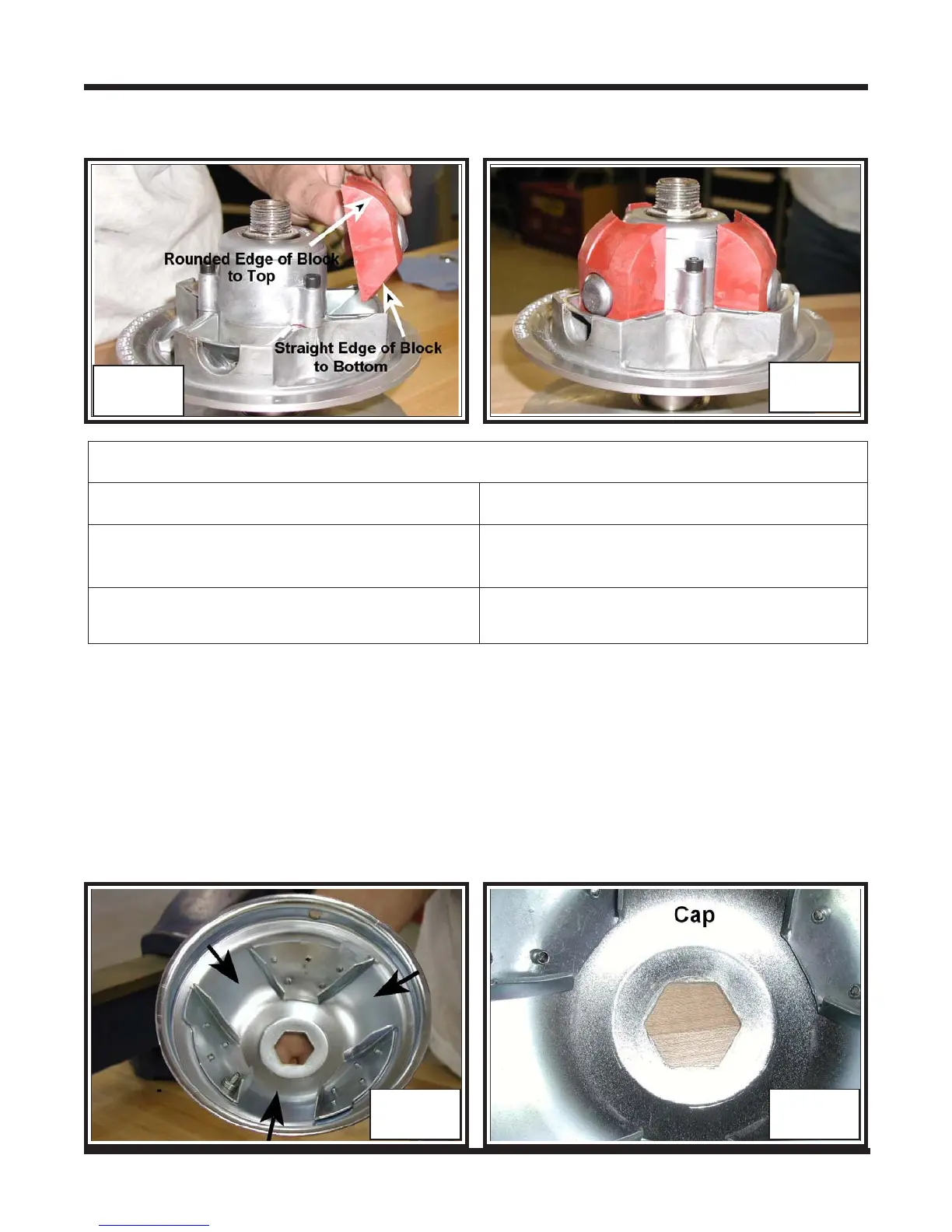 Rounded Edge of Block to Top

Straight Edge of Block to Bottom

Cap