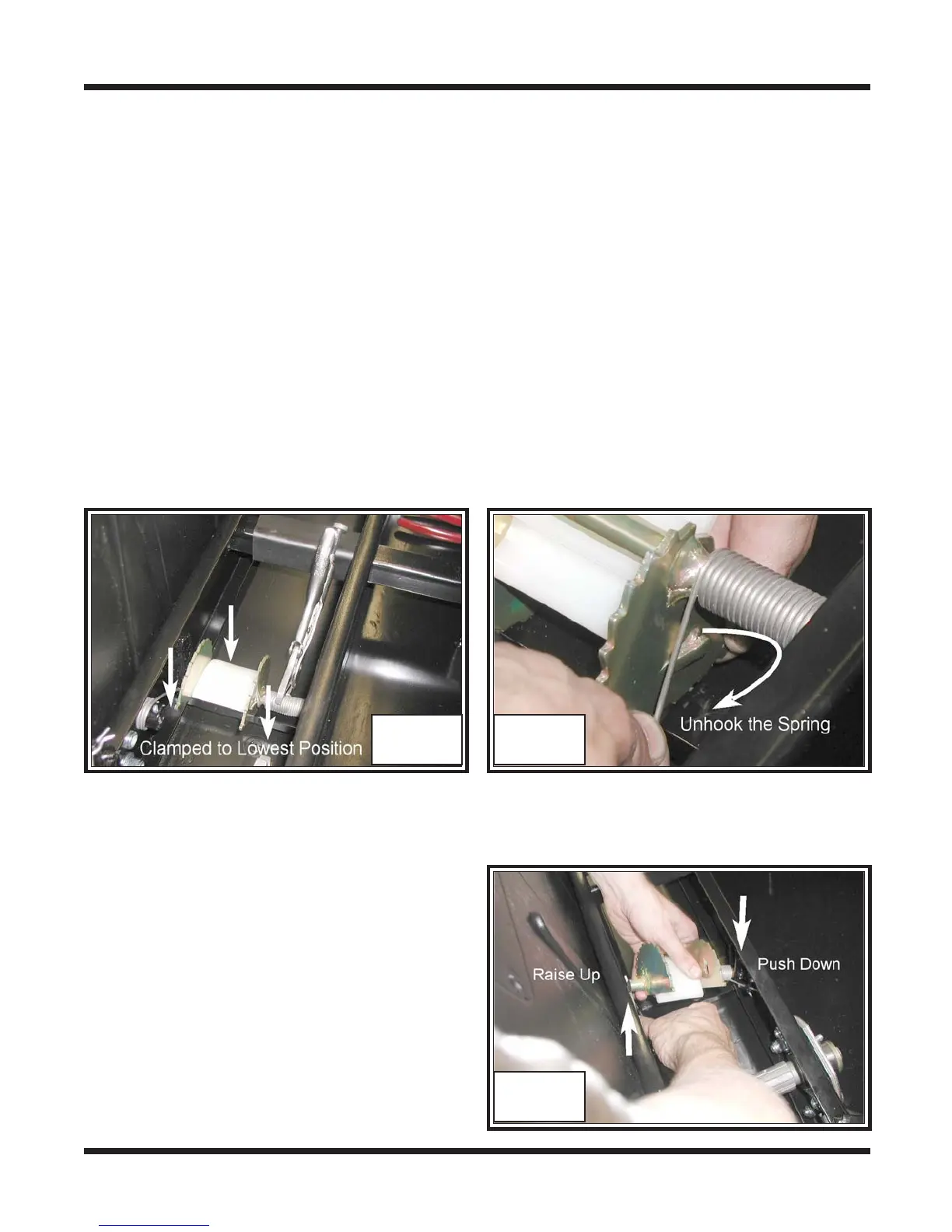 Clamped to Lowest Position

Unhook the Spring

Raise Up

Push Down