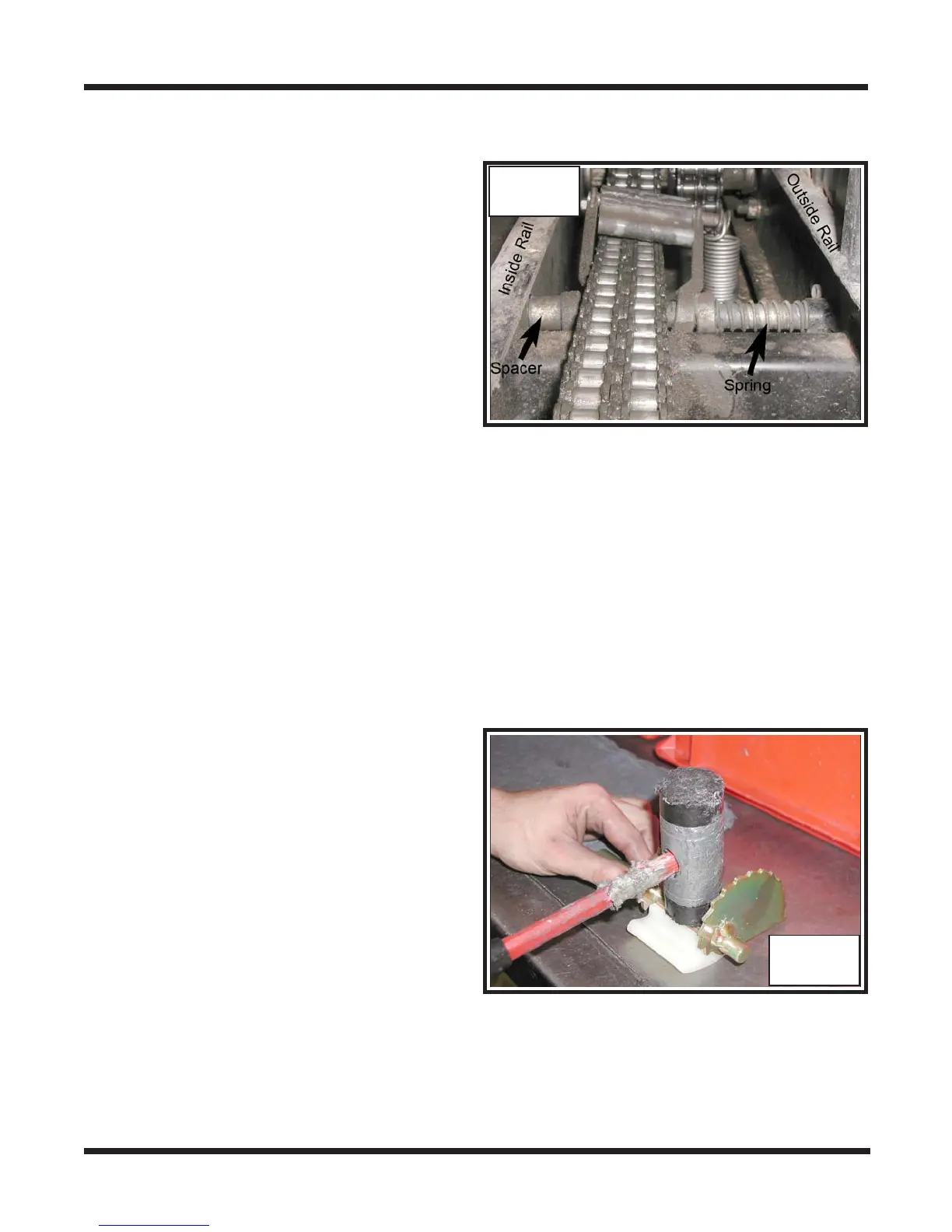 Inside Rail

Outside Rail

Spacer

Spring