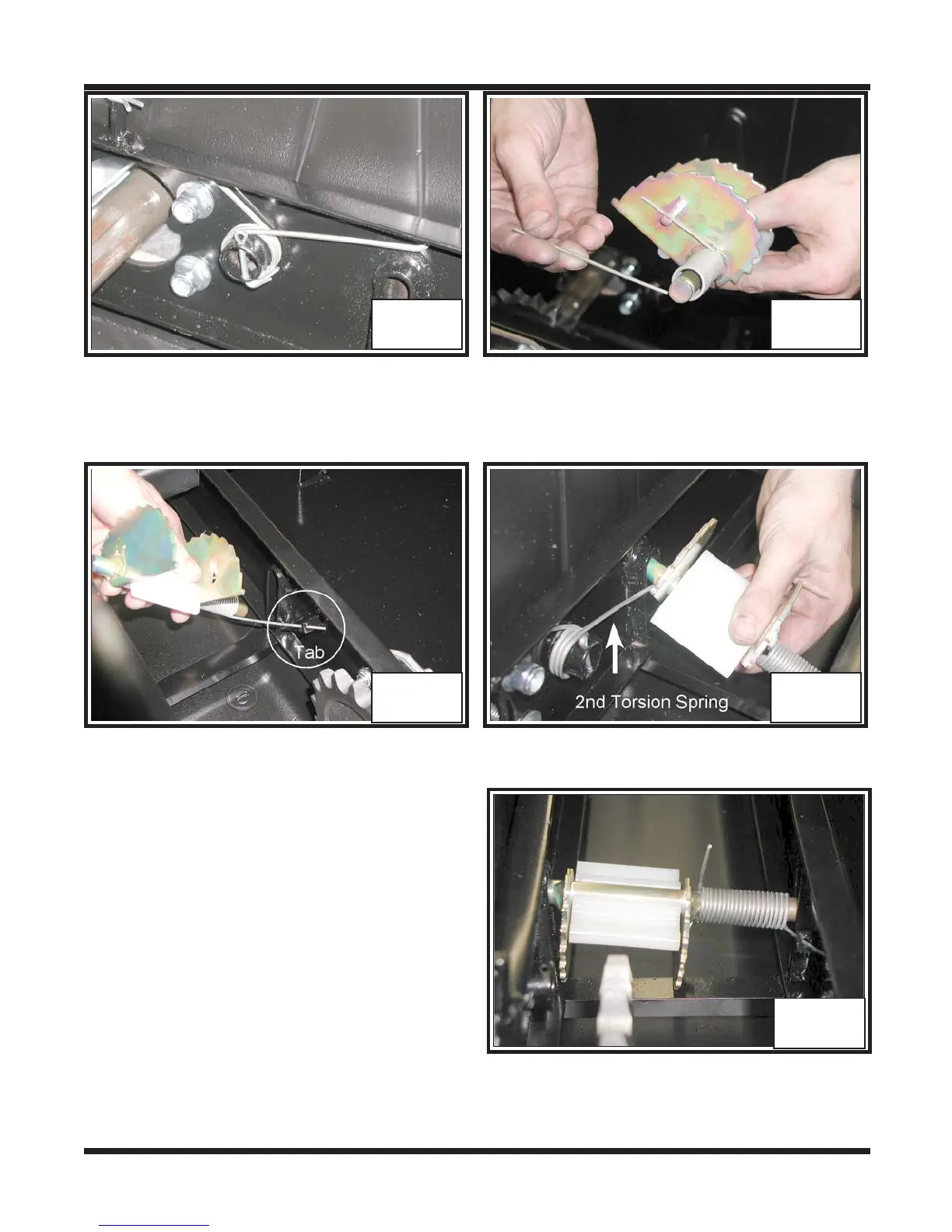 Tab

2nd Torsion Spring