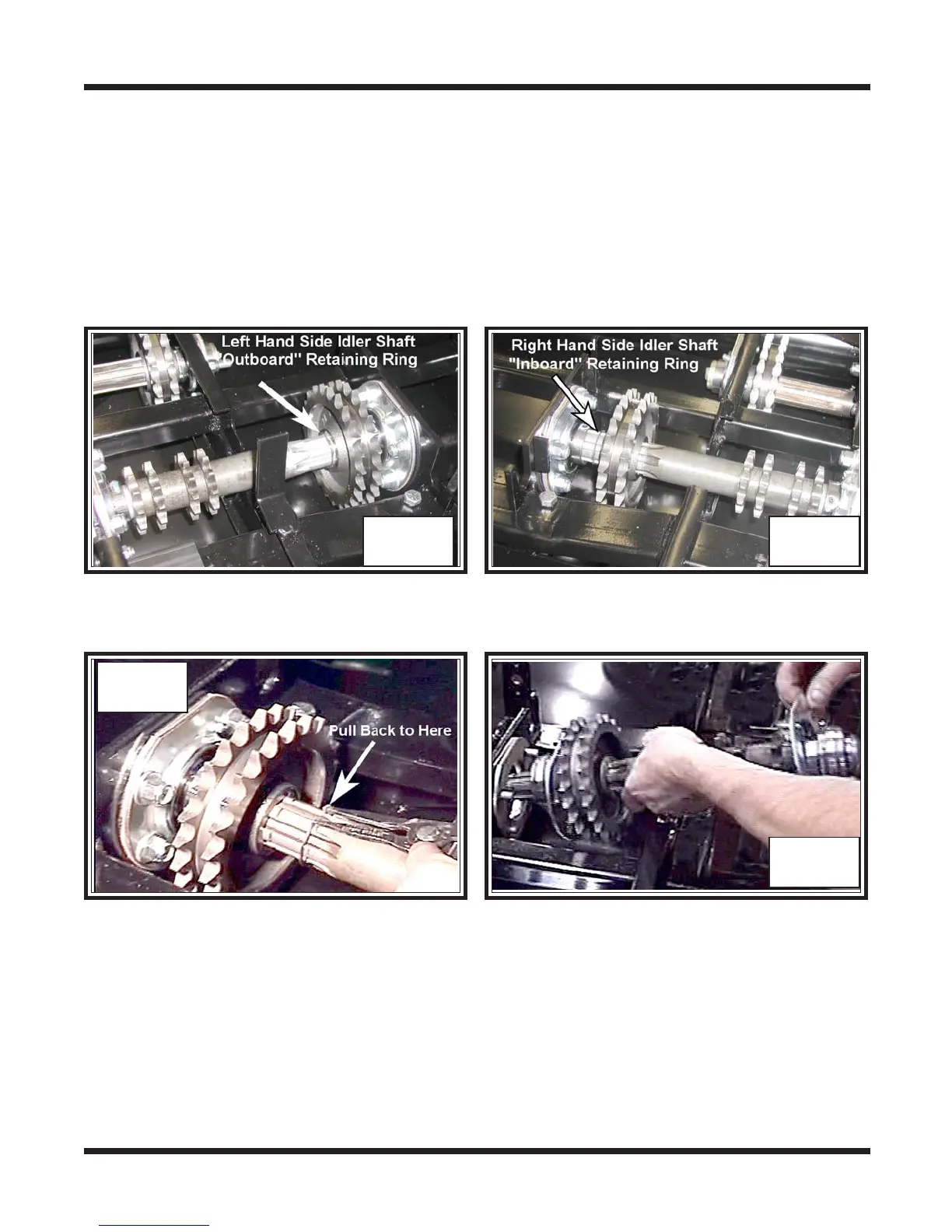 Left Hand Side Idler Shaft "Outboard" Retaining Ring

Right Hand Side Idler Shaft "Inboard" Retaining Ring

Pull Back to Here